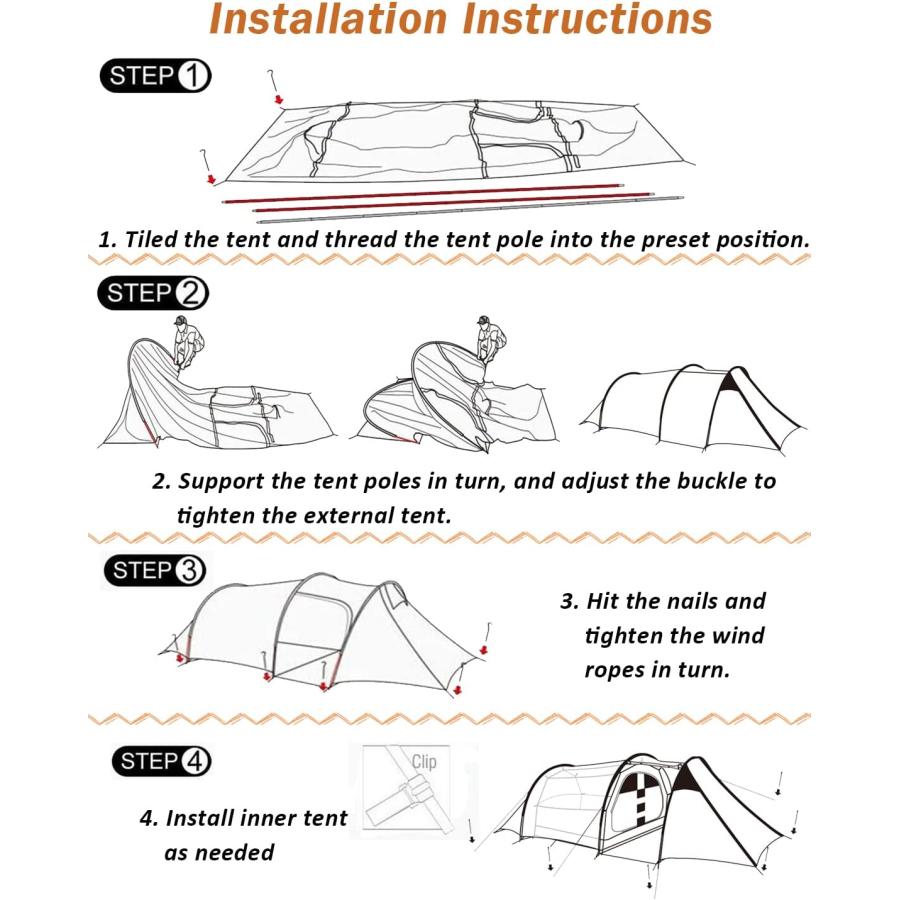 Installation Instructions

STEP 1

1. Tiled the tent and thread the tent pole into the preset position.

STEP 2

2. Support the tent poles in turn, and adjust the buckle to tighten the external tent.

STEP 3

3. Hit the nails and tighten the wind ropes in turn.

STEP 4

Clip

4. Install inner tent as needed