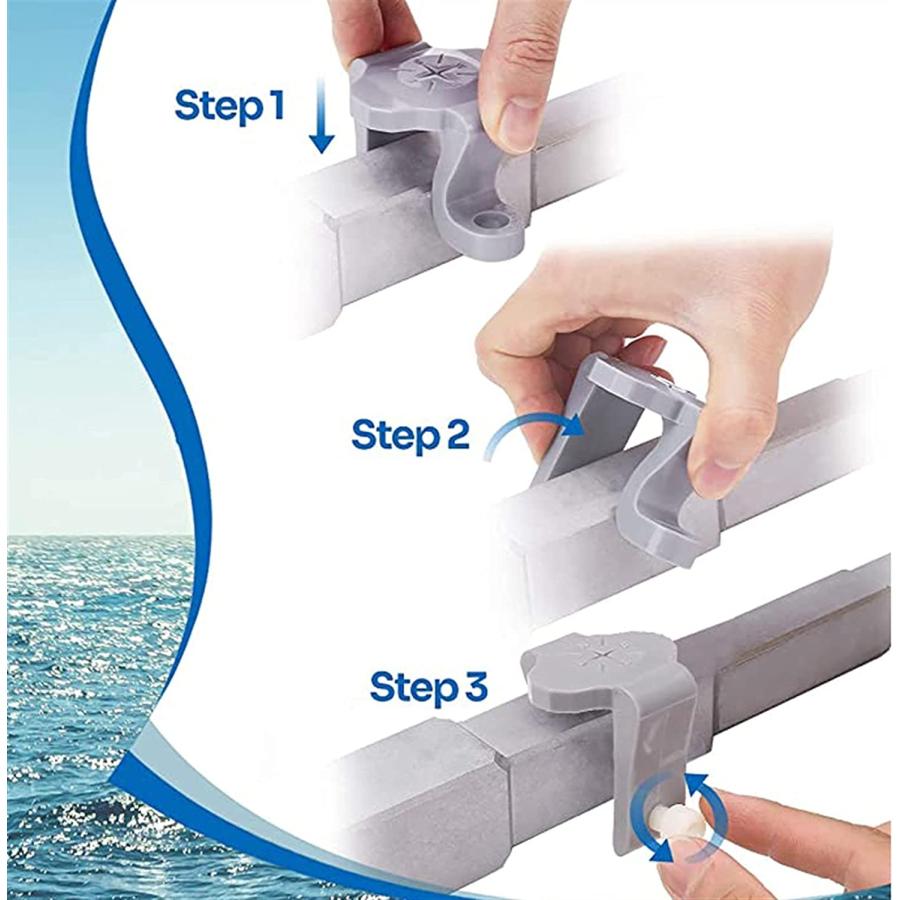 Step 1

Step 2

Step 3