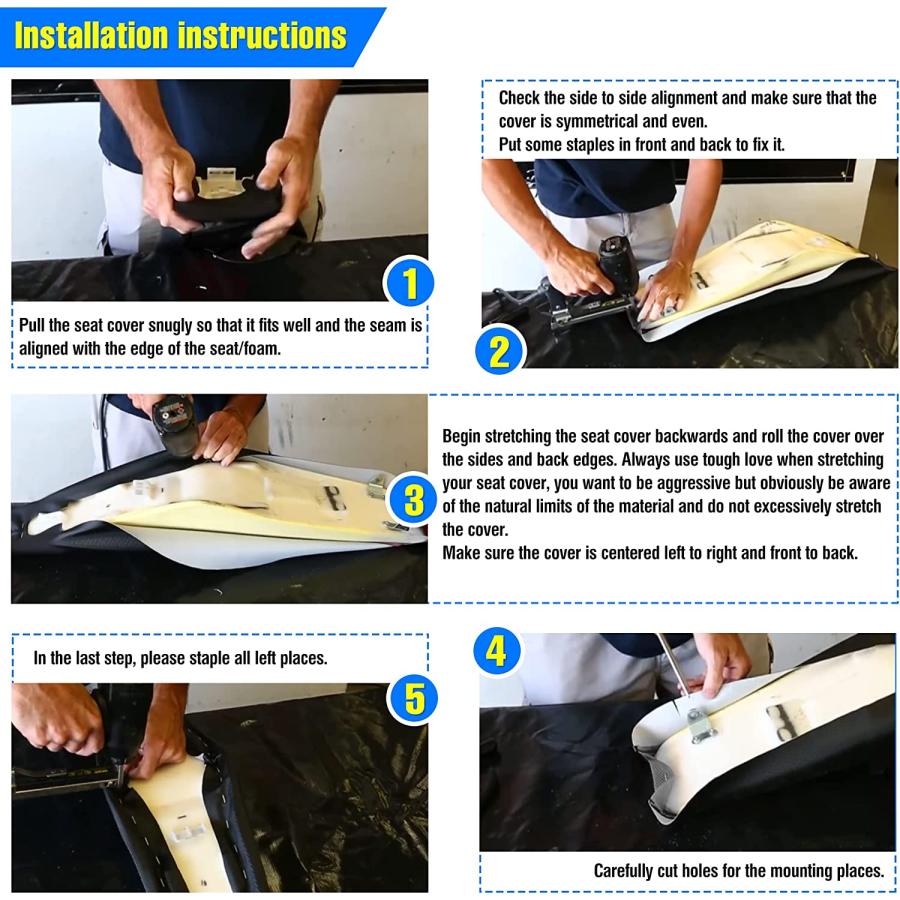 Installation instructions

1

Pull the seat cover snugly so that it fits well and the seam is aligned with the edge of the seat/foam.

Check the side to side alignment and make sure that the cover is symmetrical and even.
Put some staples in front and back to fix it.

2

3

Begin stretching the seat cover backwards and roll the cover over the sides and back edges. Always use tough love when stretching your seat cover, you want to be aggressive but obviously be aware of the natural limits of the material and do not excessively stretch the cover.
Make sure the cover is centered left to right and front to back.

In the last step, please staple all left places.

5

4

Carefully cut holes for the mounting places.