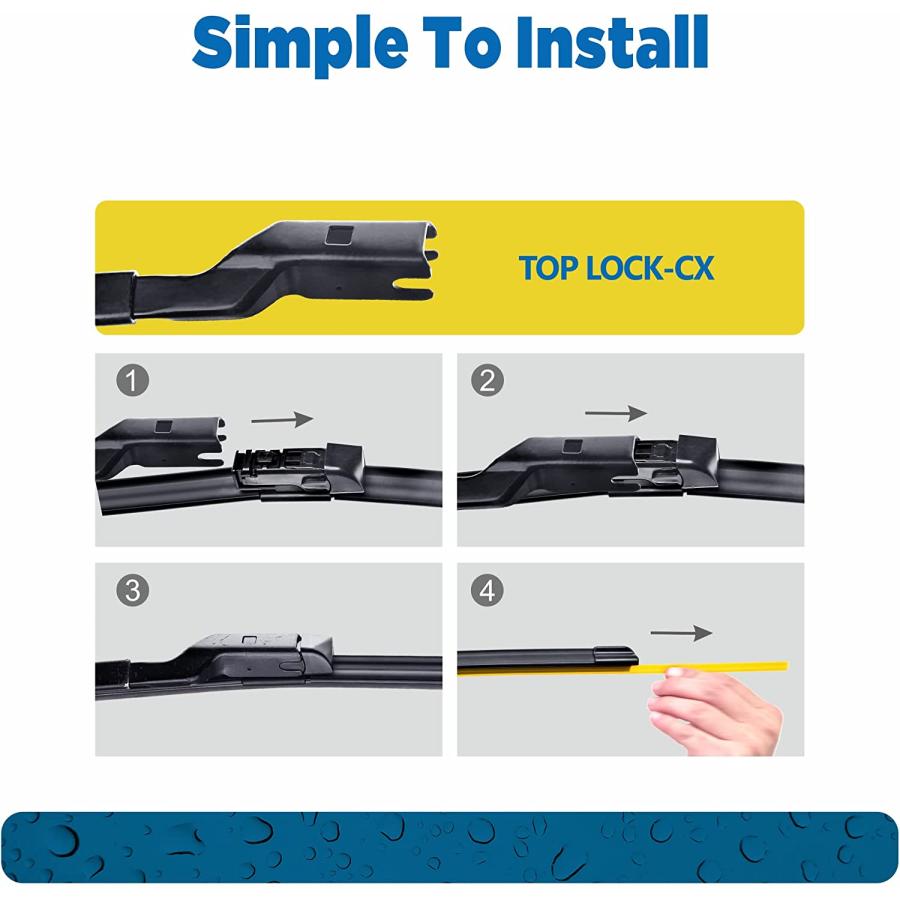 Simple To Install

TOP LOCK-CX

1

2

3

4