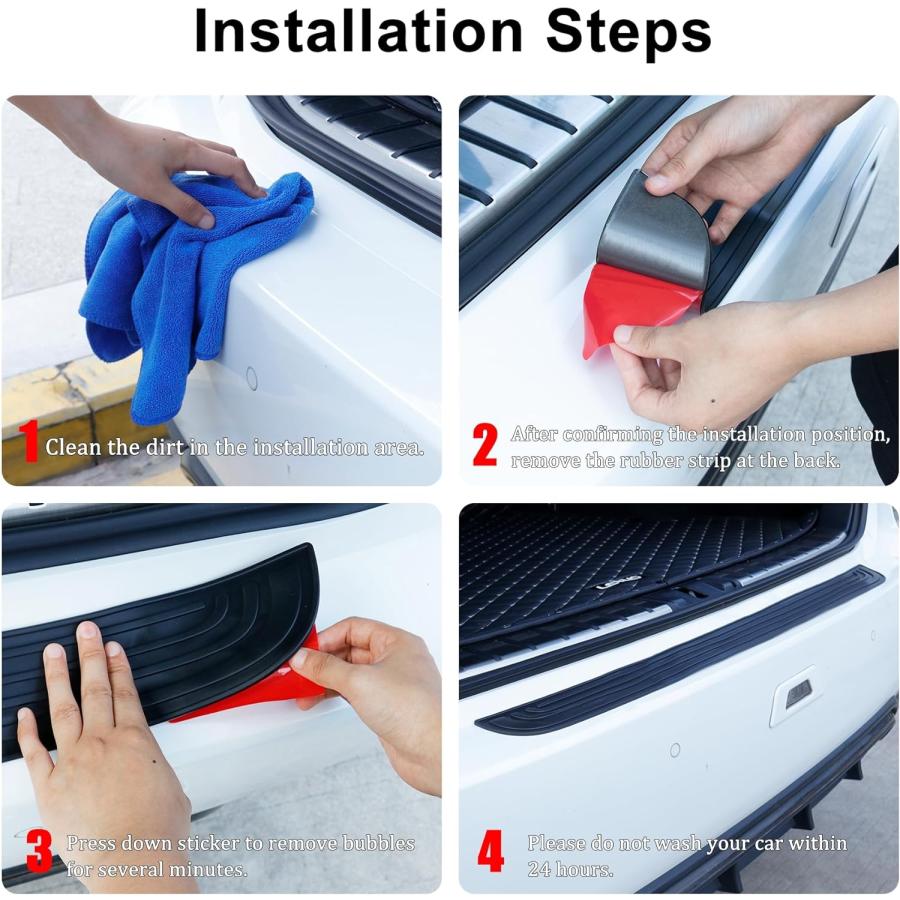 Installation Steps

1 Clean the dirt in the installation area.

2 After confirming the installation position, remove the rubber strip at the back.

3 Press down sticker to remove bubbles for several minutes.

4 Please do not wash your car within 24 hours.