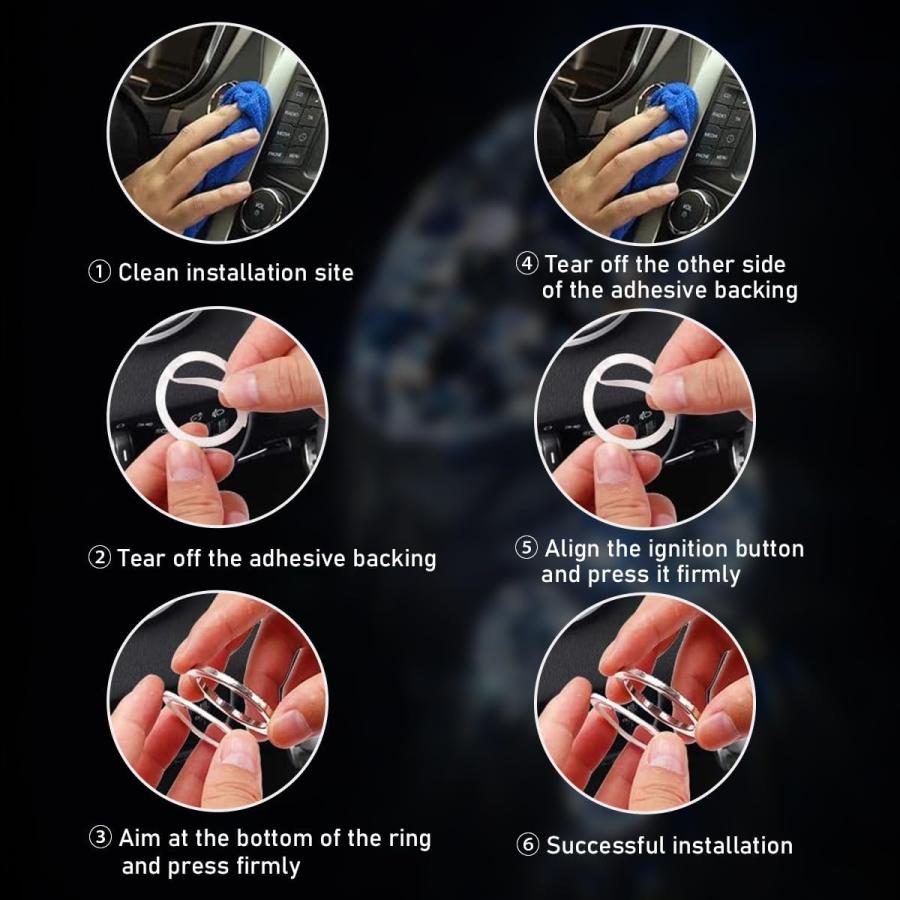 ① Clean installation site

② Tear off the adhesive backing

③ Aim at the bottom of the ring and press firmly

④ Tear off the other side of the adhesive backing

⑤ Align the ignition button and press it firmly

⑥ Successful installation