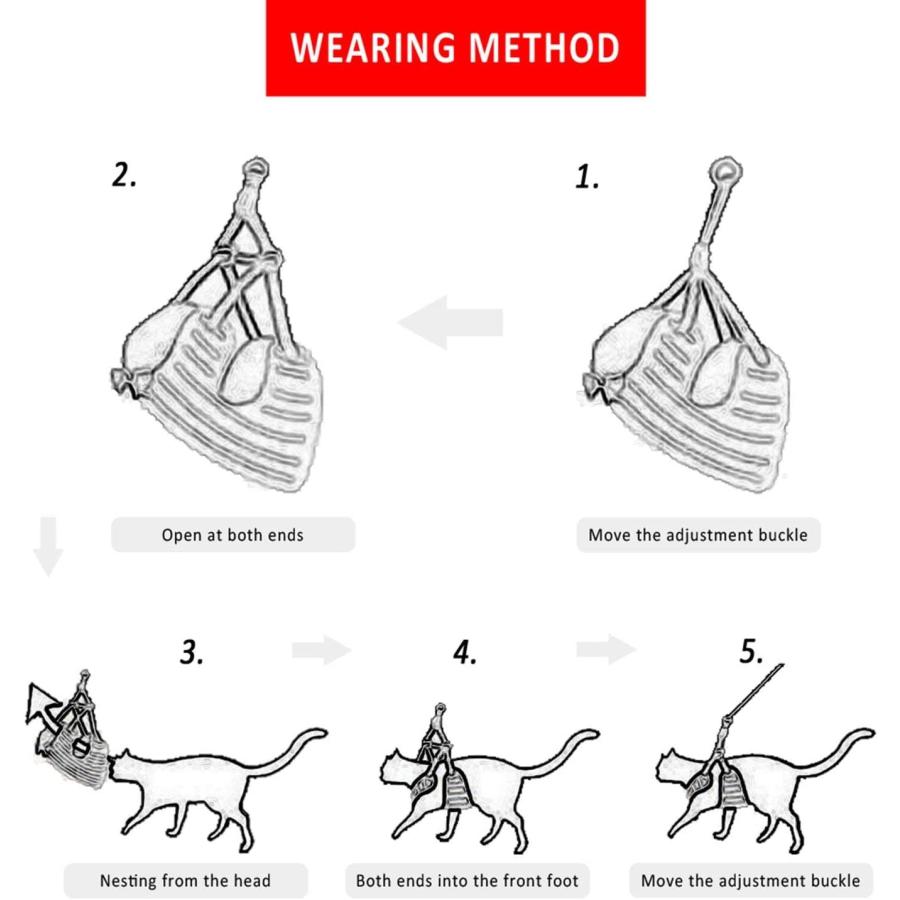 WEARING METHOD

2.

1.

Open at both ends

Move the adjustment buckle

3.

4.

5.

Nesting from the head

Both ends into the front foot

Move the adjustment buckle