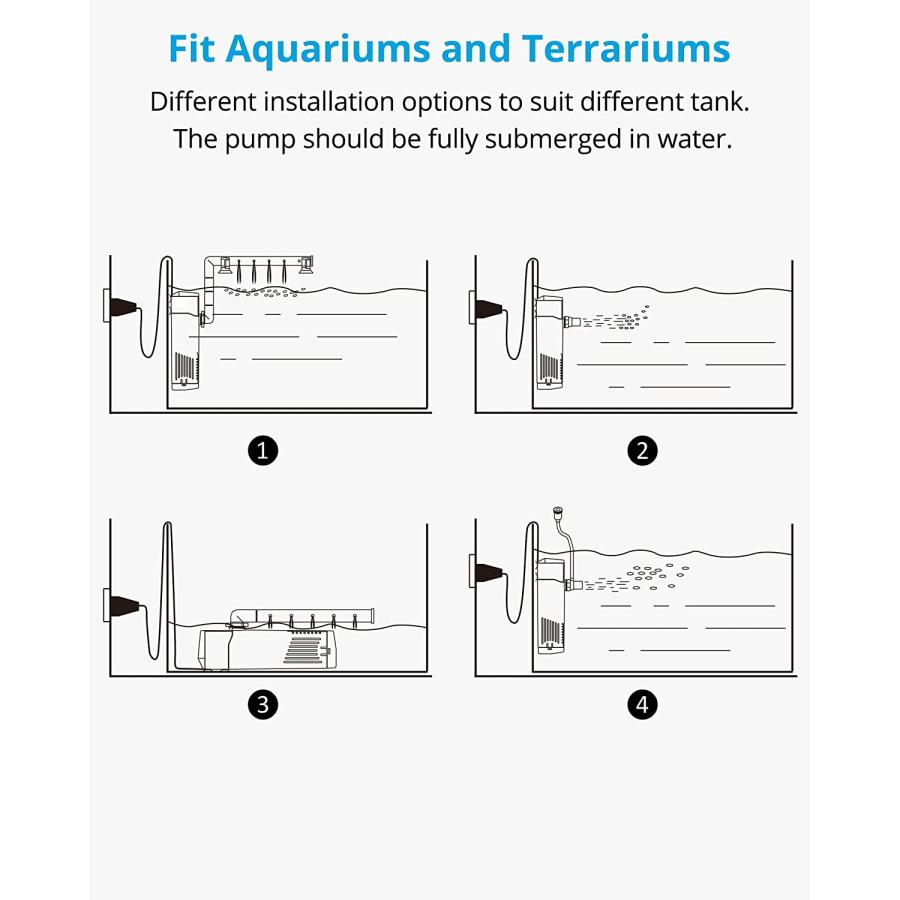 Fit Aquariums and Terrariums

Different installation options to suit different tank.
The pump should be fully submerged in water.

1

2

3

4