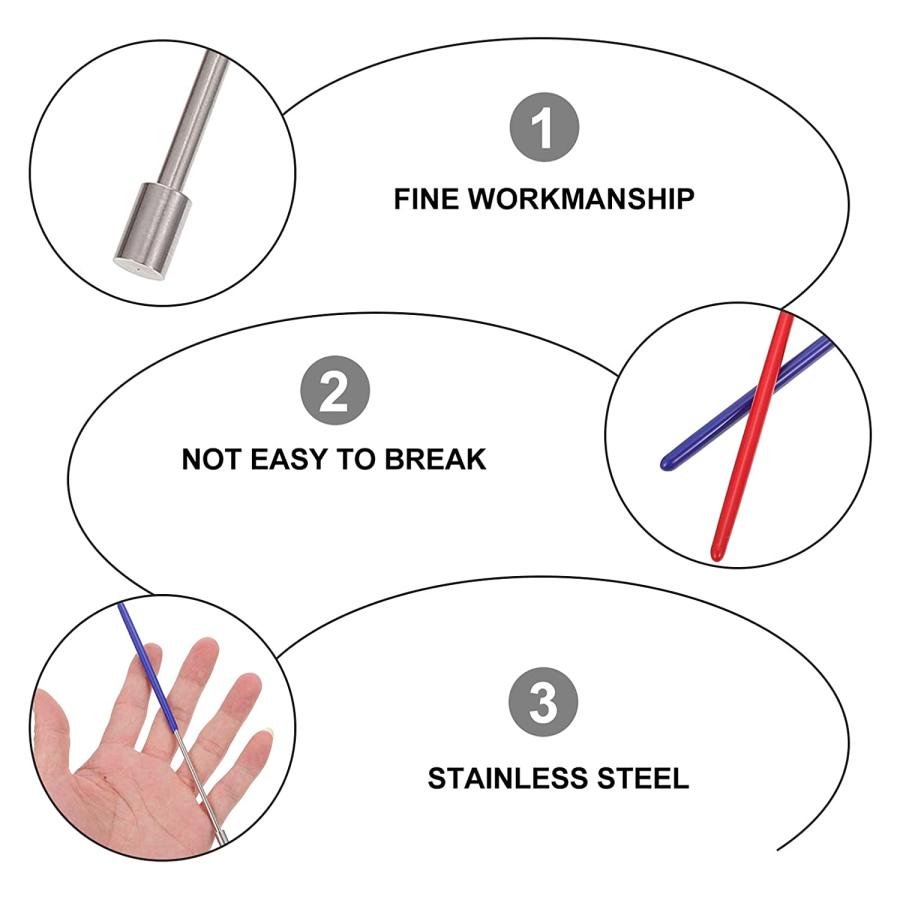 1

FINE WORKMANSHIP

2

NOT EASY TO BREAK

3

STAINLESS STEEL