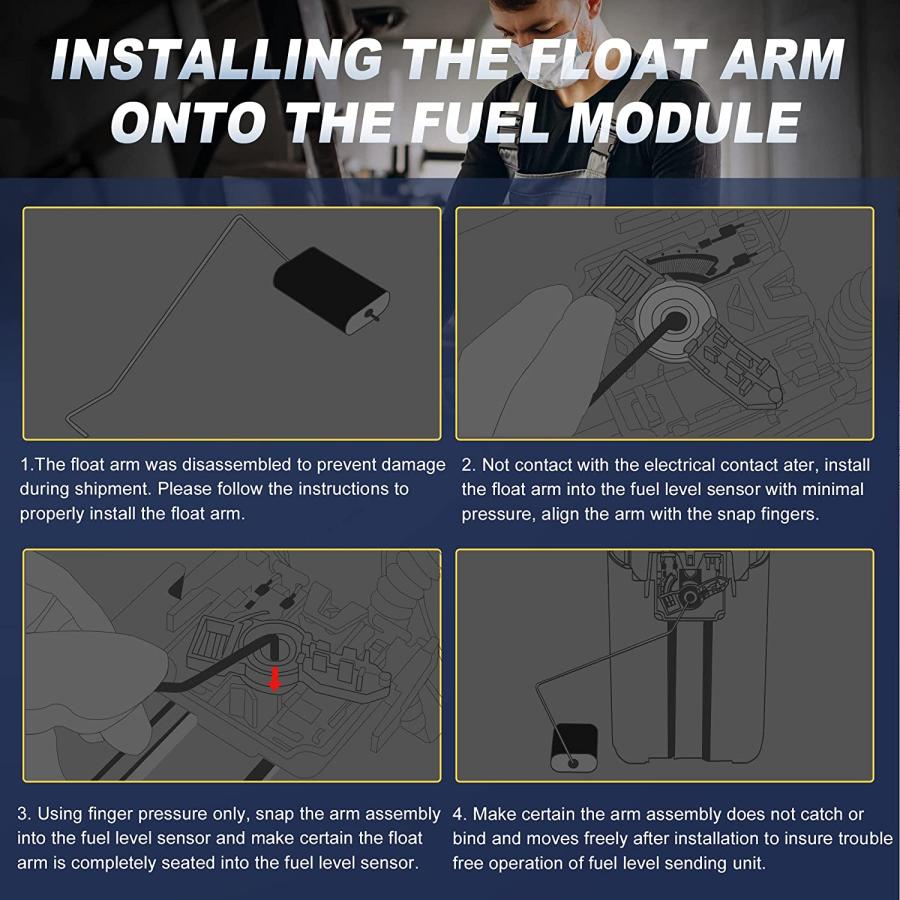 INSTALLING THE FLOAT ARM ONTO THE FUEL MODULE

1.The float arm was disassembled to prevent damage during shipment. Please follow the instructions to properly install the float arm.

2. Not contact with the electrical contact ater, install the float arm into the fuel level sensor with minimal pressure, align the arm with the snap fingers.

3. Using finger pressure only, snap the arm assembly into the fuel level sensor and make certain the float arm is completely seated into the fuel level sensor.

4. Make certain the arm assembly does not catch or bind and moves freely after installation to insure trouble free operation of fuel level sending unit.