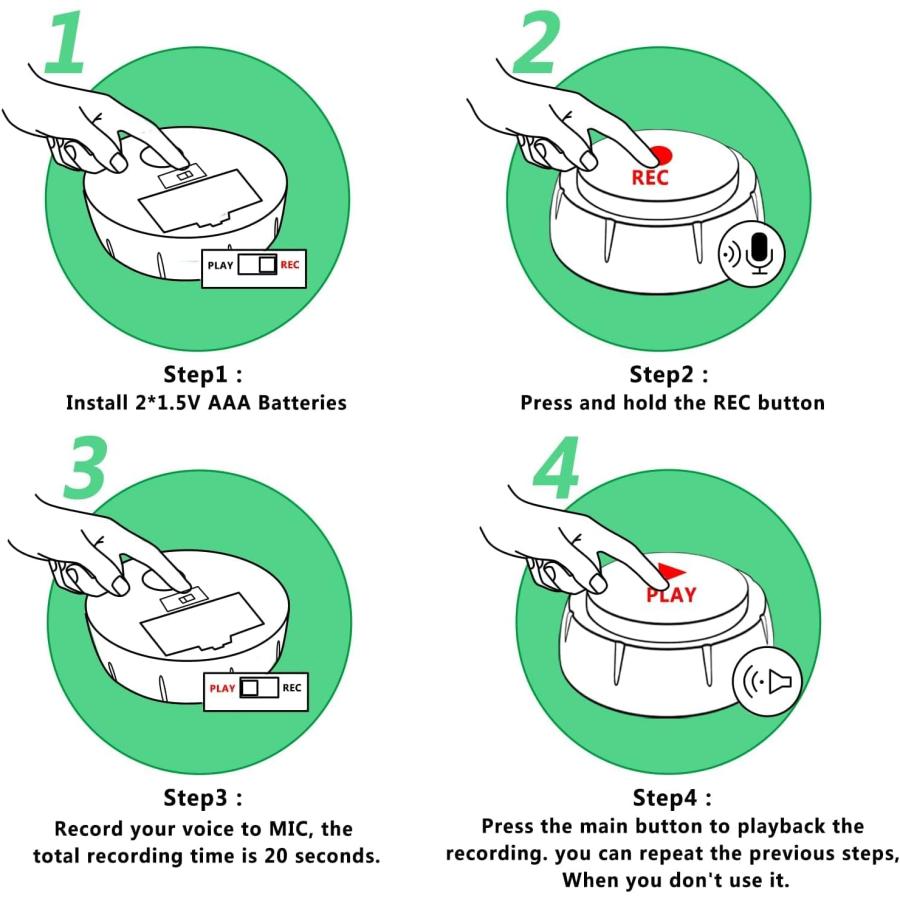 1

PLAY REC

Step1 :
Install 2*1.5V AAA Batteries

2

REC

Step2 :
Press and hold the REC button

3

PLAY REC

Step3 :
Record your voice to MIC, the total recording time is 20 seconds.

4

PLAY

Step4 :
Press the main button to playback the recording. you can repeat the previous steps, When you don't use it.