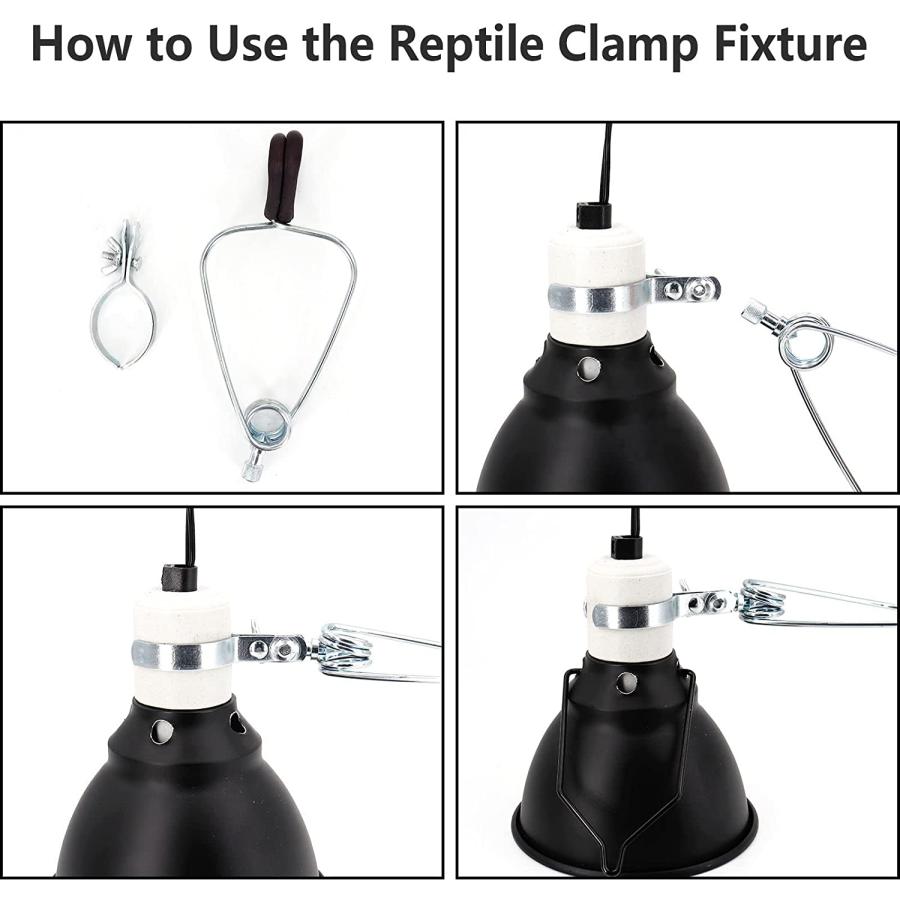 How to Use the Reptile Clamp Fixture