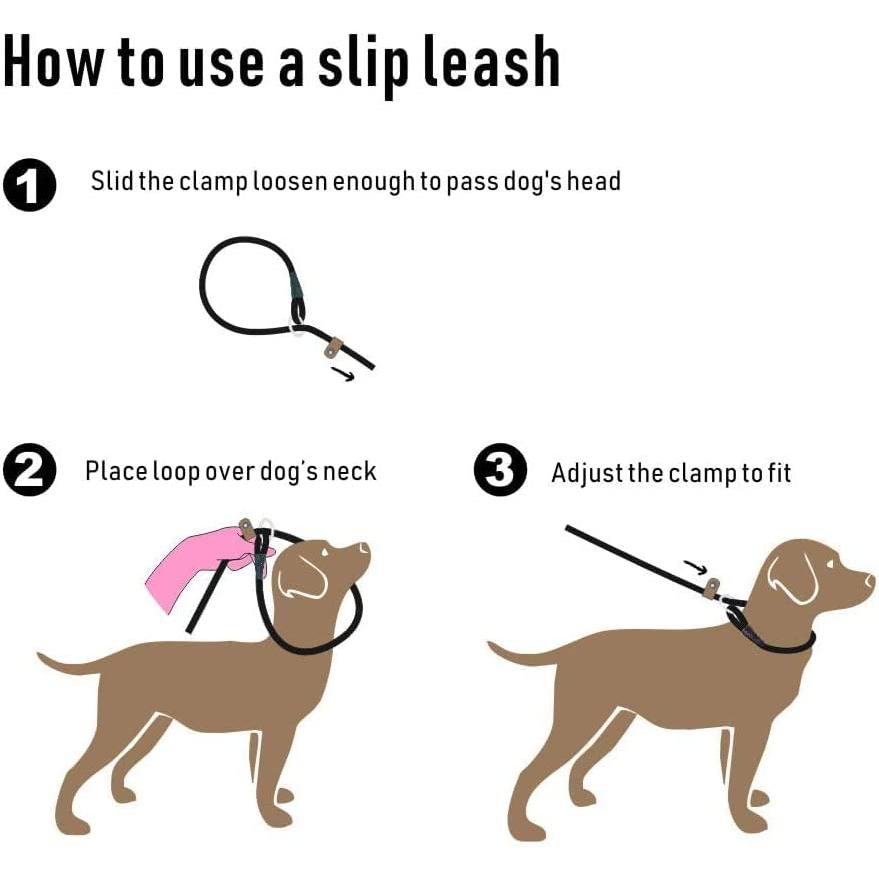 How to use a slip leash

1 Slid the clamp loosen enough to pass dog's head

2 Place loop over dog's neck

3 Adjust the clamp to fit