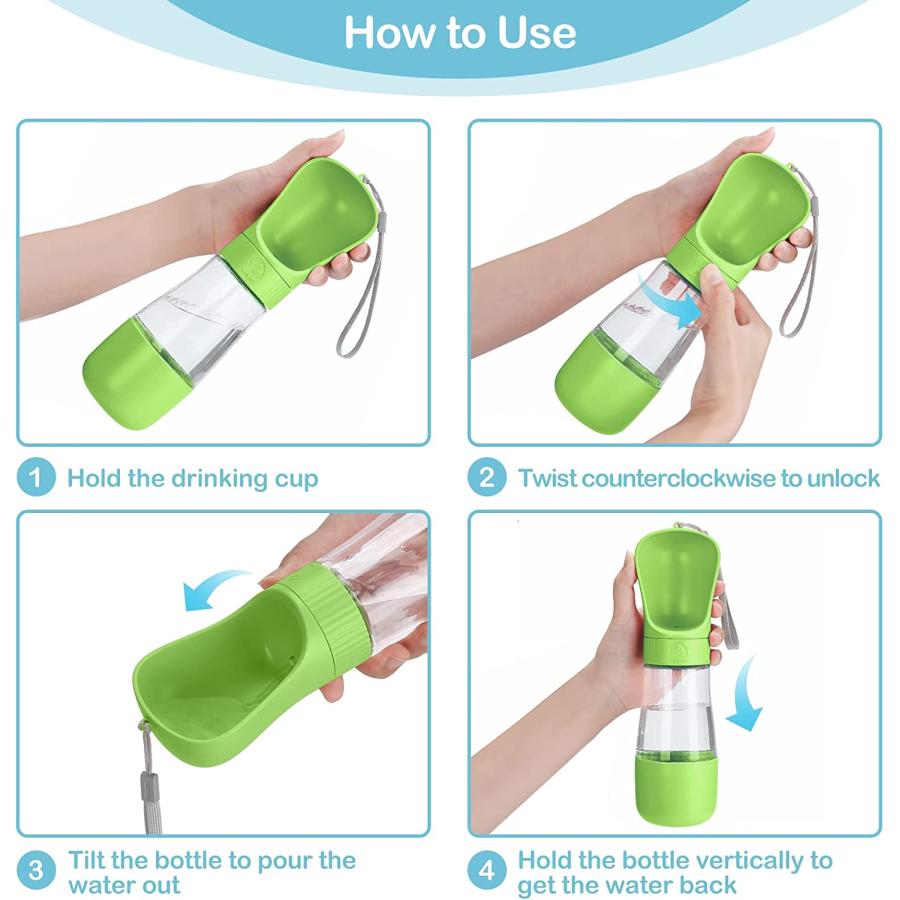 How to Use

1 Hold the drinking cup

2 Twist counterclockwise to unlock

3 Tilt the bottle to pour the water out

4 Hold the bottle vertically to get the water back