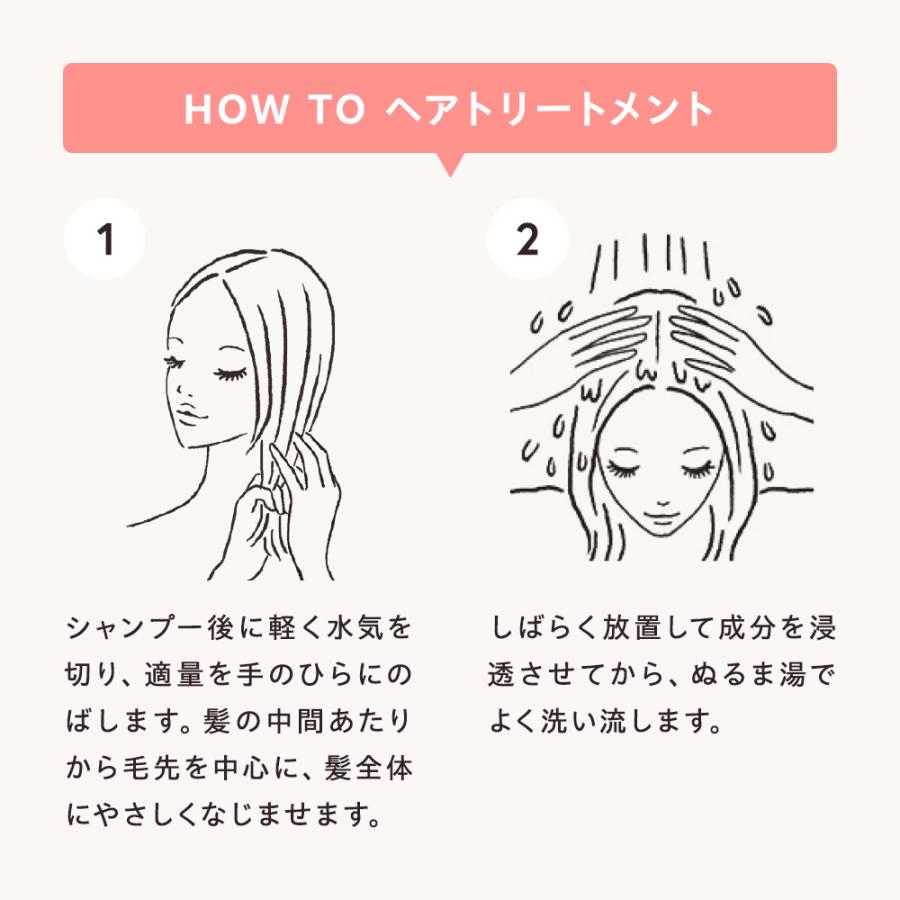 HOW TO ヘアトリートメント

1

シャンプー後に軽く水気を切り、適量を手のひらにのばします。髪の中間あたりから毛先を中心に、髪全体にやさしくなじませます。

2

しばらく放置して成分を浸透させてから、ぬるま湯でよく洗い流します。