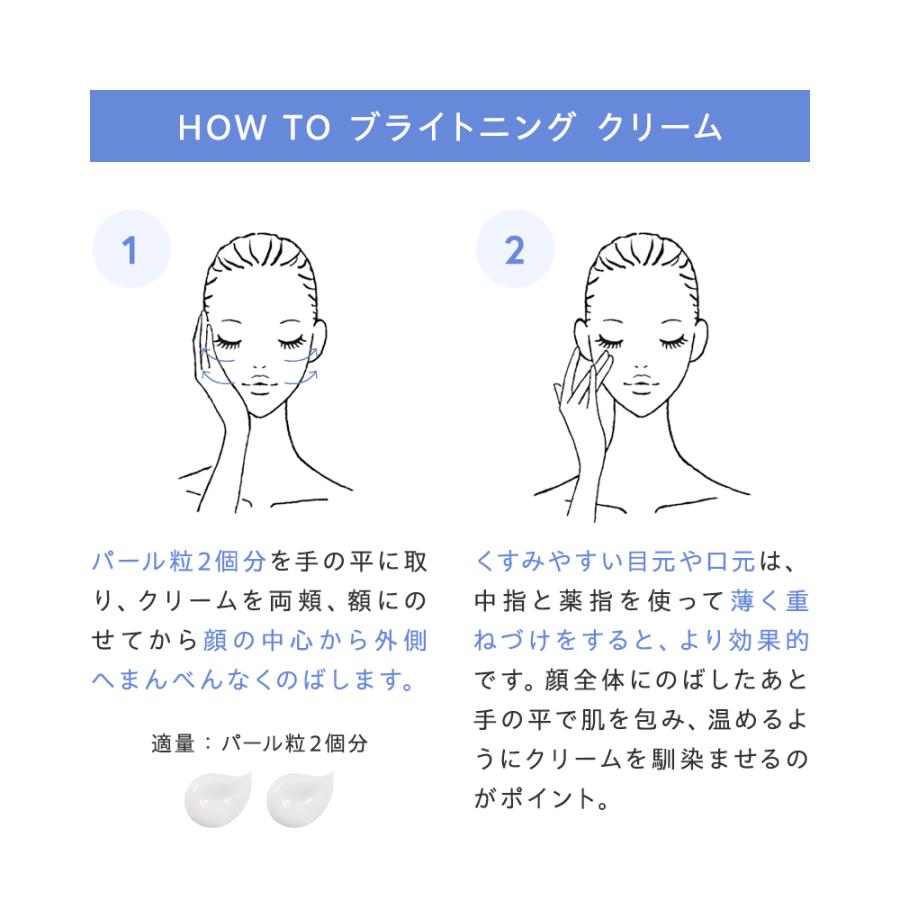 HOW TO ブライトニング クリーム

1

パール粒2個分を手の平に取り、クリームを両頬、額にのせてから顔の中心から外側へまんべんなくのばします。

適量：パール粒2個分

2

くすみやすい目元や口元は、中指と薬指を使って薄く重ねづけをすると、より効果的です。顔全体にのばしたあと手の平で肌を包み、温めるようにクリームを馴染ませるのがポイント。