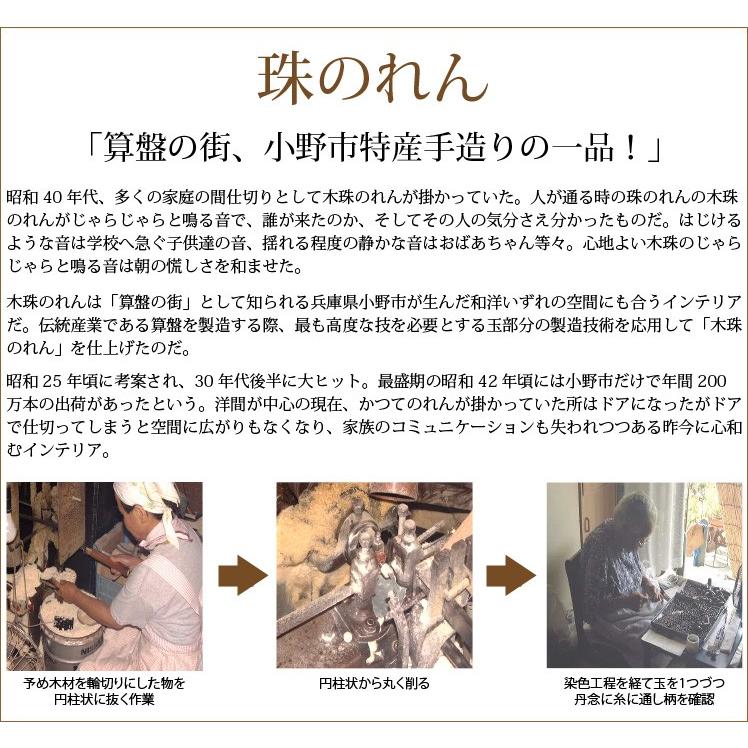 珠のれん

「算盤の街、小野市特産手造りの一品！」

昭和 40 年代、多くの家庭の間仕切りとして木珠のれんが掛かっていた。人が通る時の珠のれんの木珠のれんがじゃらじゃらと鳴る音で、誰が来たのか、そしてその人の気分さえ分かったものだ。はじけるような音は学校へ急ぐ子供達の音、揺れる程度の静かな音はおばあちゃん等々。心地よい木珠のじゃらじゃらと鳴る音は朝の慌しさを和ませた。

木珠のれんは「算盤の街」として知られる兵庫県小野市が生んだ和洋いずれの空間にも合うインテリアだ。伝統産業である算盤を製造する際、最も高度な技を必要とする玉部分の製造技術を応用して「木珠のれん」を仕上げたのだ。

昭和 25 年頃に考案され、30 年代後半に大ヒット。最盛期の昭和 42 年頃には小野市だけで年間 200 万本の出荷があったという。洋間が中心の現在、かつてのれんが掛かっていた所はドアになったがドアで仕切ってしまうと空間に広がりもなくなり、家族のコミュニケーションも失われつつある昨今に心和むインテリア。

予め木材を輪切りにした物を円柱状に抜く作業

円柱状から丸く削る

染色工程を経て玉を1つづつ丹念に糸に通し柄を確認