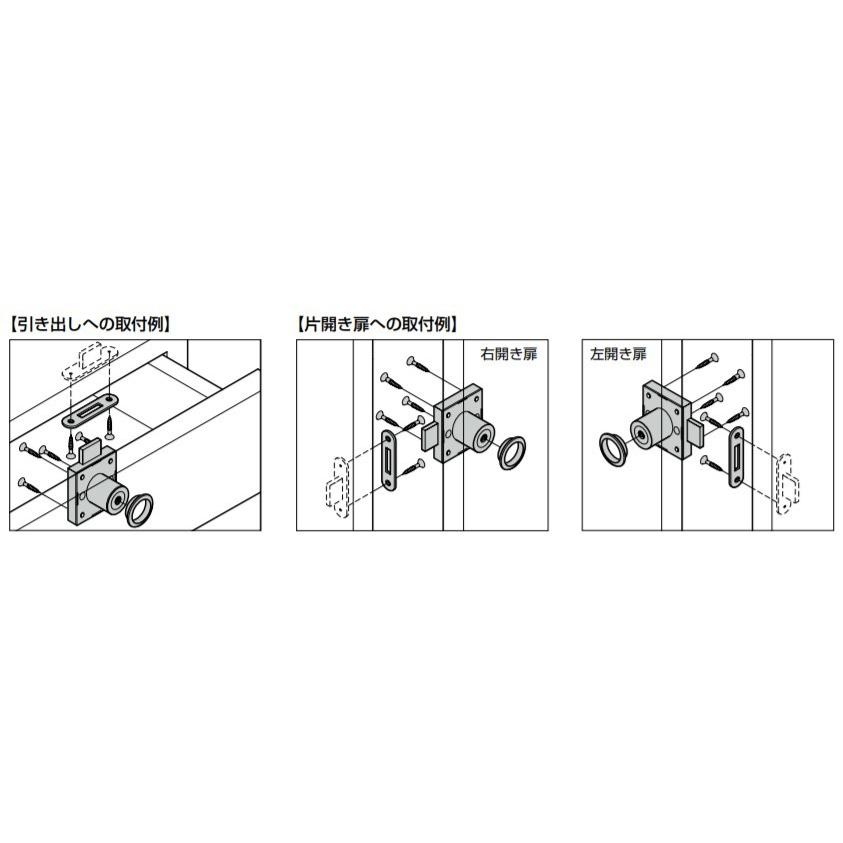 【引き出しへの取付例】

【片開き扉への取付例】

右開き扉

左開き扉