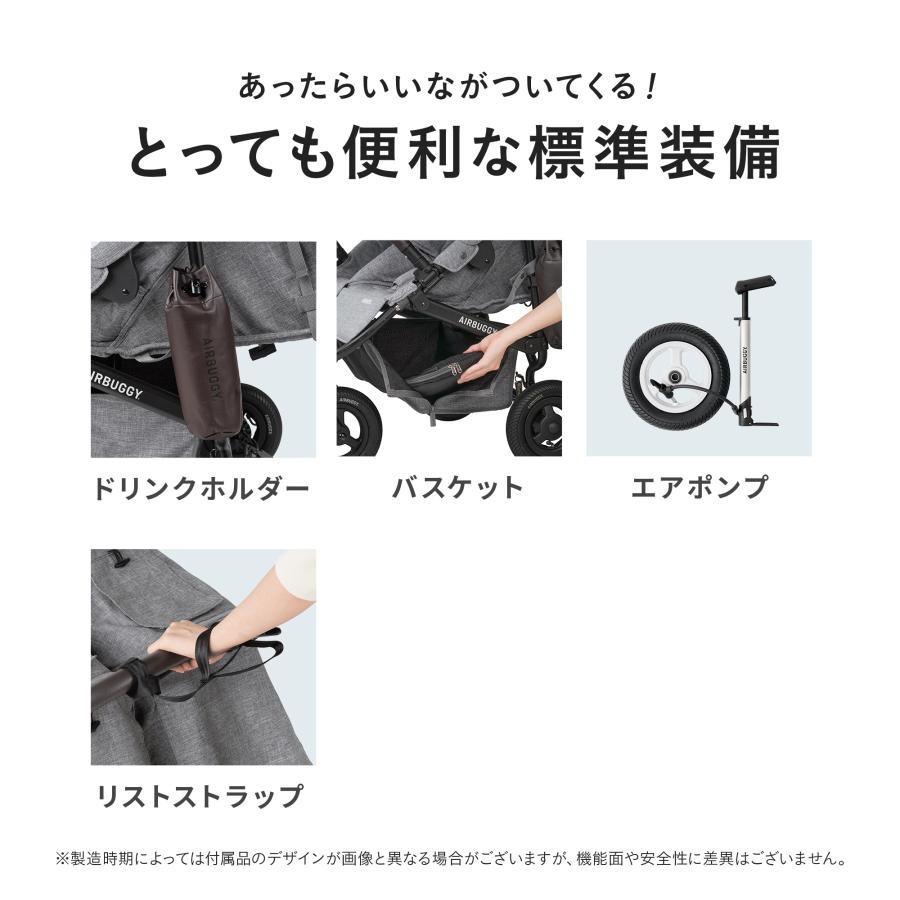 あったらいいながついてくる！
とっても便利な標準装備

AIRBUGGY
AIRBUGGY
ドリンクホルダー

AIRBUGGY
バスケット

AIRBUGGY
エアポンプ

リストストラップ

※製造時期によっては付属品のデザインが画像と異なる場合がございますが、機能面や安全性に差異はございません。