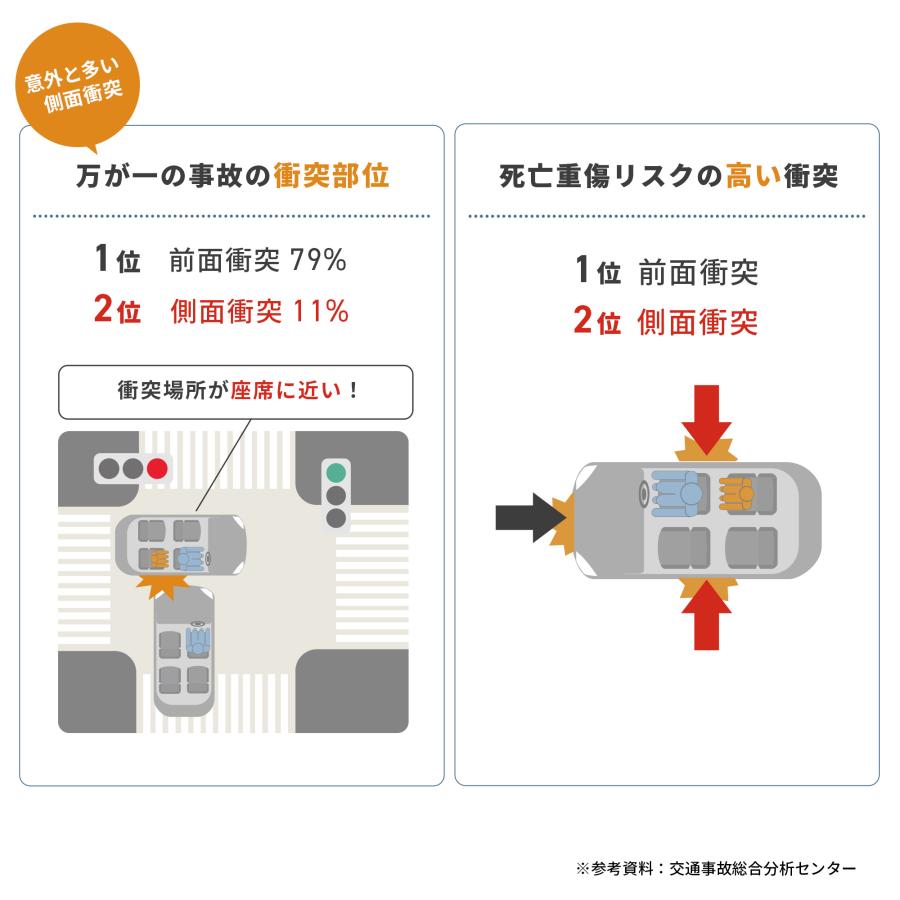 意外と多い
側面衝突

万が一の事故の衝突部位

1位　前面衝突 79%
2位　側面衝突 11%

衝突場所が座席に近い！

死亡重傷リスクの高い衝突

1位　前面衝突
2位　側面衝突

※参考資料：交通事故総合分析センター