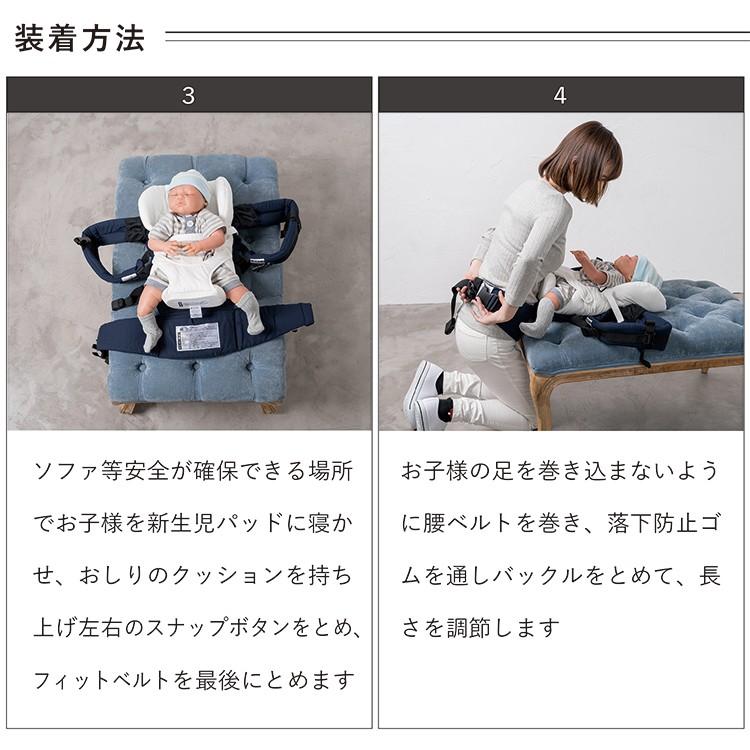 装着方法

3

ソファ等安全が確保できる場所でお子様を新生児パッドに寝かせ、おしりのクッションを持ち上げ左右のスナップボタンをとめ、フィットベルトを最後にとめます

4

お子様の足を巻き込まないように腰ベルトを巻き、落下防止ゴムを通しバックルをとめて、長さを調節します