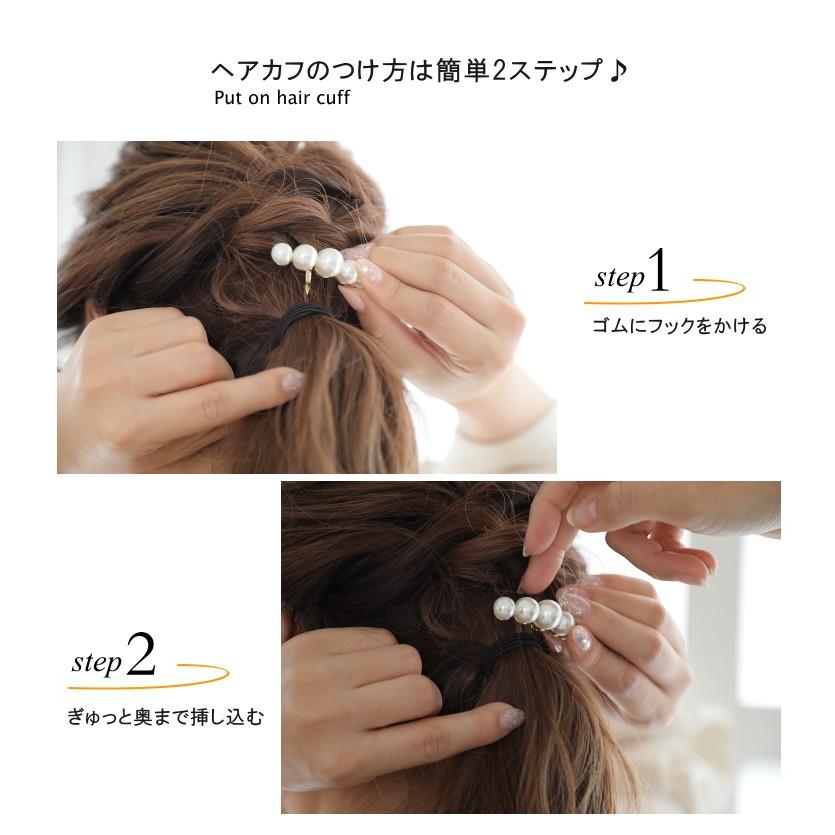 ヘアカフのつけ方は簡単2ステップ♪
Put on hair cuff

step 1
ゴムにフックをかける

step 2
ぎゅっと奥まで挿し込む