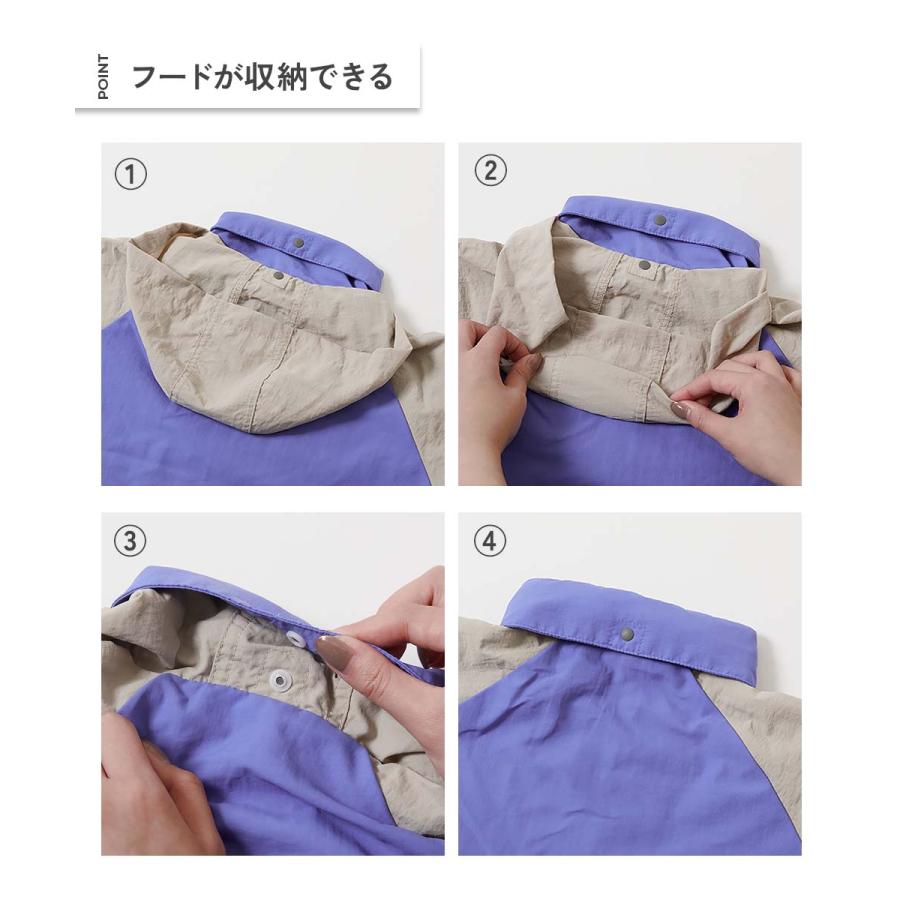 POINT フードが収納できる

①

②

③

④