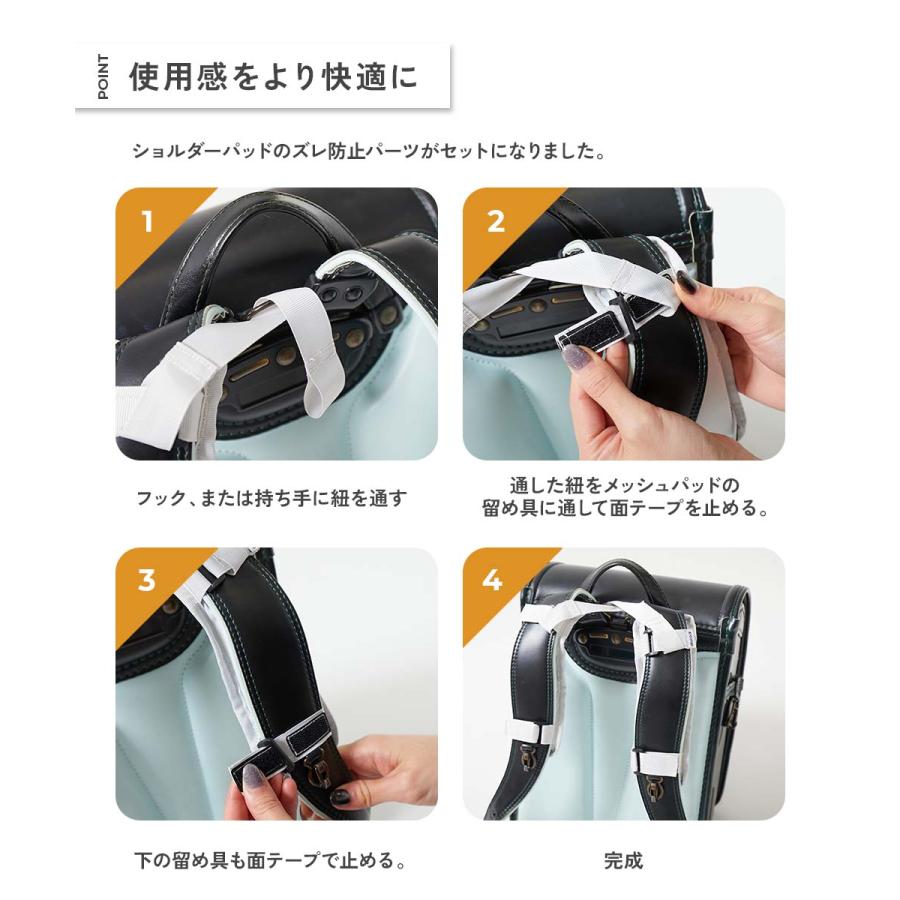 POINT 使用感をより快適に

ショルダーパッドのズレ防止パーツがセットになりました。

1

フック、または持ち手に紐を通す

2

通した紐をメッシュパッドの留め具に通して面テープを止める。

3

下の留め具も面テープで止める。

4

完成