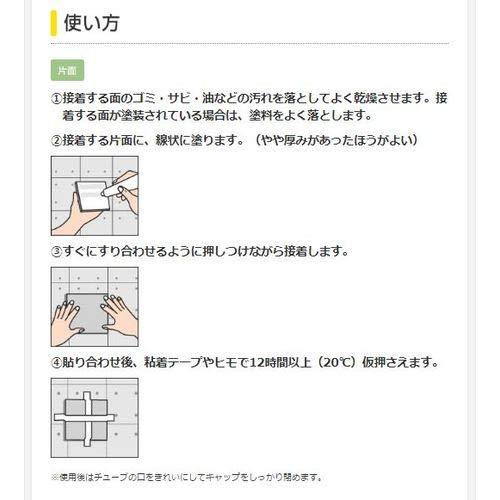 使い方

片面

①接着する面のゴミ・サビ・油などの汚れを落としてよく乾燥させます。接着する面が塗装されている場合は、塗料をよく落とします。

②接着する片面に、線状に塗ります。（やや厚みがあったほうがよい）

③すぐにすり合わせるように押しつけながら接着します。

④貼り合わせ後、粘着テープやヒモで12時間以上（20℃）仮押さえます。

※使用後はチューブの口をきれいにしてキャップをしっかり閉めます。