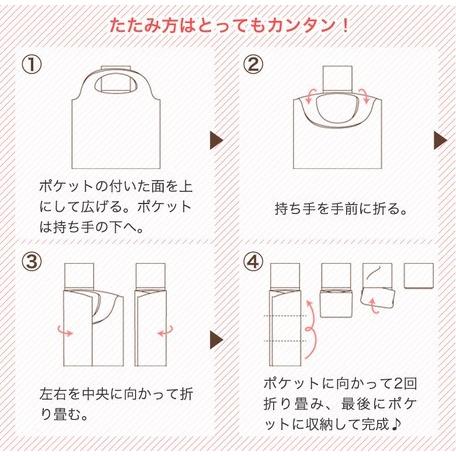 たたみ方はとってもカンタン！

①

ポケットの付いた面を上にして広げる。ポケットは持ち手の下へ。

②

持ち手を手前に折る。

③

左右を中央に向かって折り畳む。

④

ポケットに向かって2回折り畳み、最後にポケットに収納して完成♪