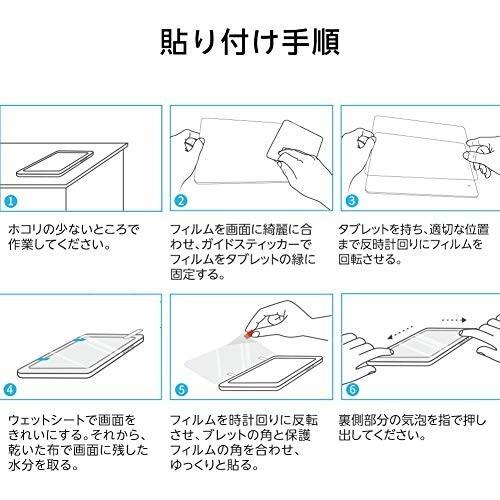 貼り付け手順

1
ホコリの少ないところで作業してください。

2
フィルムを画面に綺麗に合わせ、ガイドスティッカーでフィルムをタブレットの縁に固定する。

3
タブレットを持ち、適切な位置まで反時計回りにフィルムを回転させる。

4
ウェットシートで画面をきれいにする。それから、乾いた布で画面に残した水分を取る。

5
フィルムを時計回りに反転させ、ブレットの角と保護フィルムの角を合わせ、ゆっくりと貼る。

6
裏側部分の気泡を指で押し出してください。