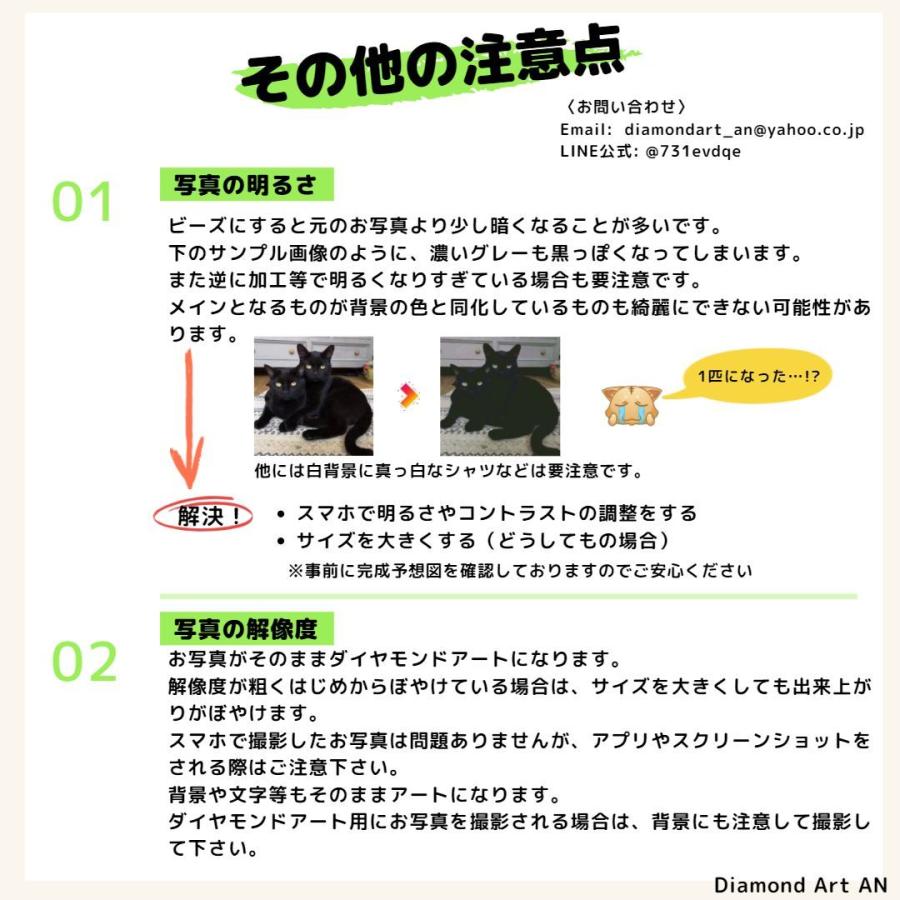 その他の注意点

〈お問い合わせ〉
Email: diamondart_an@yahoo.co.jp
LINE公式: @731evdqe

01

写真の明るさ

ビーズにすると元のお写真より少し暗くなることが多いです。
下のサンプル画像のように、濃いグレーも黒っぽくなってしまいます。
また逆に加工等で明るくなりすぎている場合も要注意です。
メインとなるものが背景の色と同化しているものも綺麗にできない可能性があります。

1匹になった…!?

他には白背景に真っ白なシャツなどは要注意です。

解決！
• スマホで明るさやコントラストの調整をする
• サイズを大きくする（どうしてもの場合）
※事前に完成予想図を確認しておりますのでご安心ください

02

写真の解像度

お写真がそのままダイヤモンドアートになります。
解像度が粗くはじめからぼやけている場合は、サイズを大きくしても出来上がりがぼやけます。
スマホで撮影したお写真は問題ありませんが、アプリやスクリーンショットをされる際はご注意下さい。
背景や文字等もそのままアートになります。
ダイヤモンドアート用にお写真を撮影される場合は、背景にも注意して撮影して下さい。

Diamond Art AN