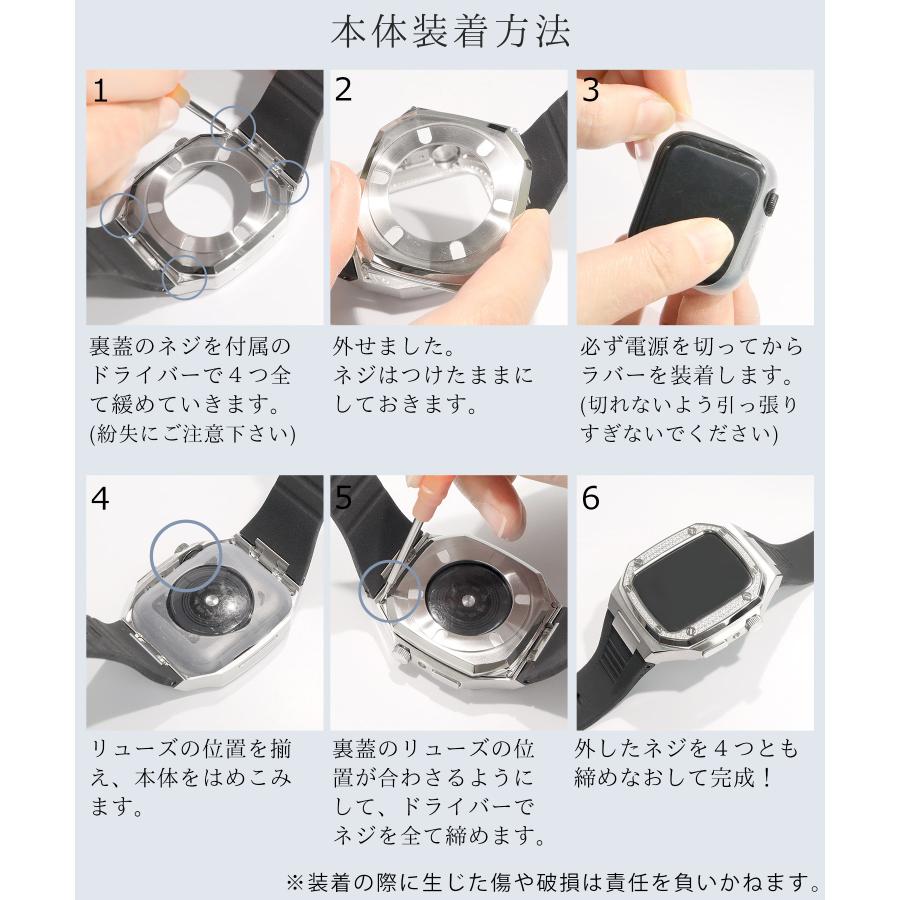 本体装着方法

1
裏蓋のネジを付属のドライバーで４つ全て緩めていきます。(紛失にご注意下さい)

2
外せました。ネジはつけたままにしておきます。

3
必ず電源を切ってからラバーを装着します。(切れないよう引っ張りすぎないでください)

4
リューズの位置を揃え、本体をはめこみます。

5
裏蓋のリューズの位置が合わさるようにして、ドライバーでネジを全て締めます。

6
外したネジを４つとも締めなおして完成！

※装着の際に生じた傷や破損は責任を負いかねます。