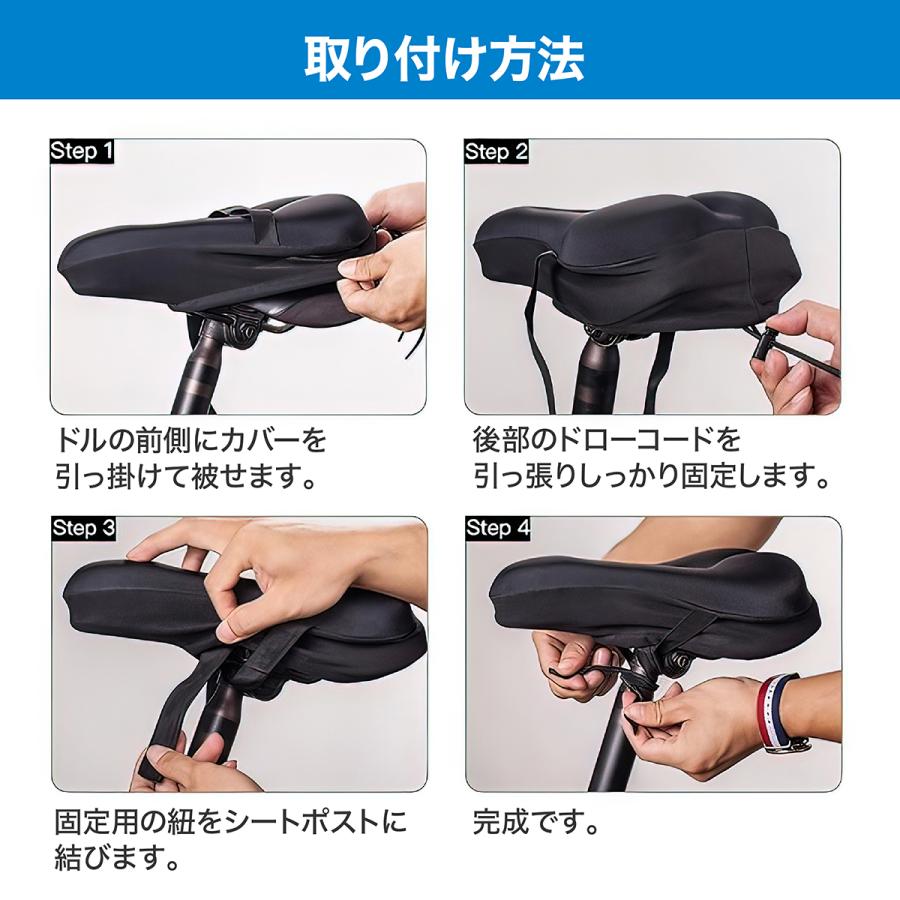 取り付け方法

Step 1

ドルの前側にカバーを引っ掛けて被せます。

Step 2

後部のドローコードを引っ張りしっかり固定します。

Step 3

固定用の紐をシートポストに結びます。

Step 4

完成です。