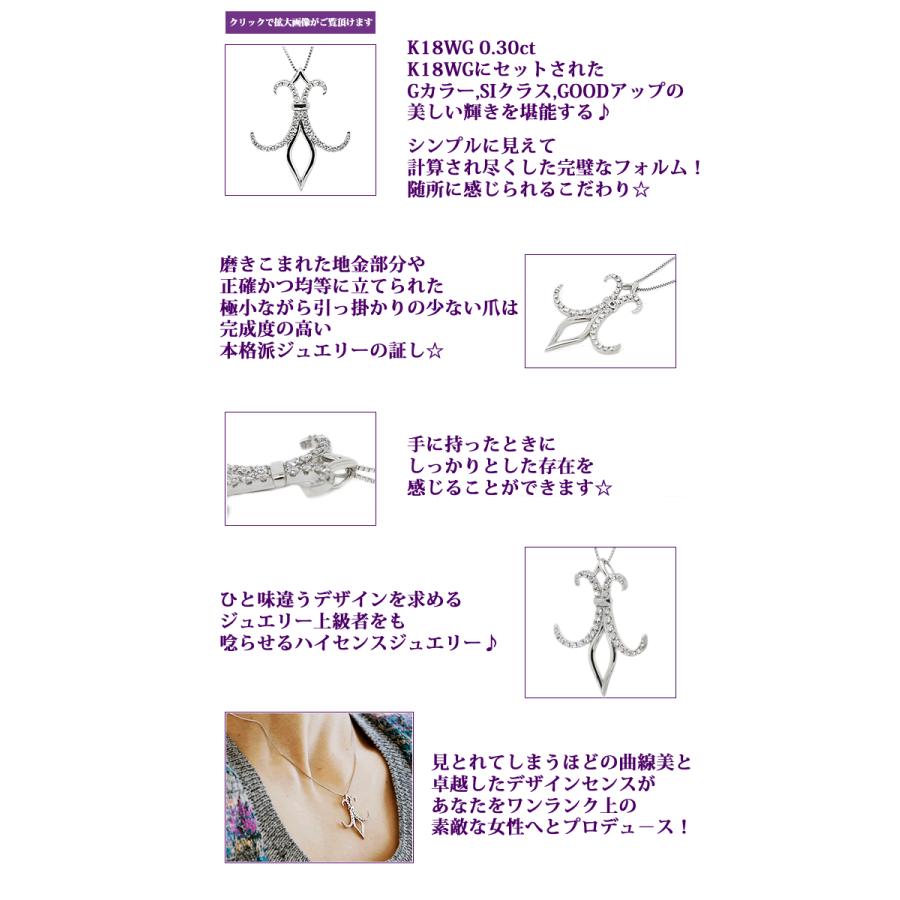 クリックで拡大画像がご覧頂けます

K18WG 0.30ct
K18WGにセットされた
Gカラー,SIクラス,GOODアップの
美しい輝きを堪能する♪

シンプルに見えて
計算され尽くした完璧なフォルム！
随所に感じられるこだわり☆

磨きこまれた地金部分や
正確かつ均等に立てられた
極小ながら引っ掛かりの少ない爪は
完成度の高い
本格派ジュエリーの証し☆

手に持ったときに
しっかりとした存在を
感じることができます☆

ひと味違うデザインを求める
ジュエリー上級者をも
唸らせるハイセンスジュエリー♪

見とれてしまうほどの曲線美と
卓越したデザインセンスが
あなたをワンランク上の
素敵な女性へとプロデュース！