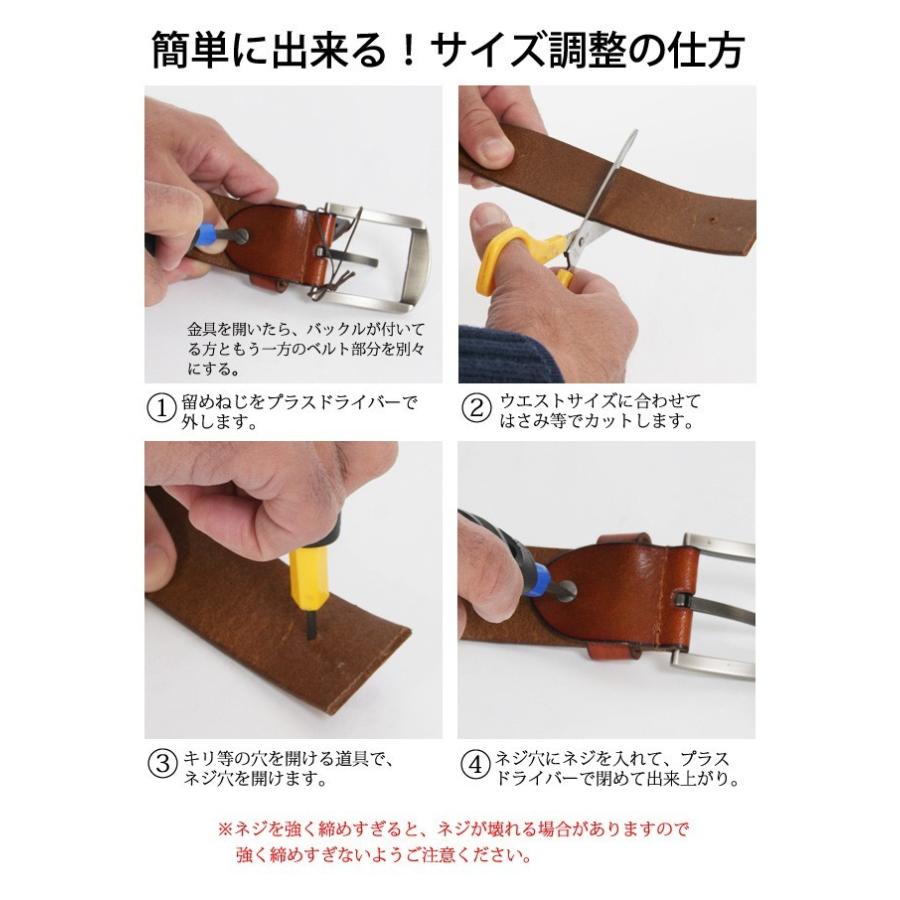 簡単に出来る！サイズ調整の仕方

金具を開いたら、バックルが付いてる方ともう一方のベルト部分を別々にする。

① 留めねじをプラスドライバーで外します。

② ウエストサイズに合わせてはさみ等でカットします。

③ キリ等の穴を開ける道具で、ネジ穴を開けます。

④ ネジ穴にネジを入れて、プラスドライバーで閉めて出来上がり。

※ネジを強く締めすぎると、ネジが壊れる場合がありますので強く締めすぎないようご注意ください。