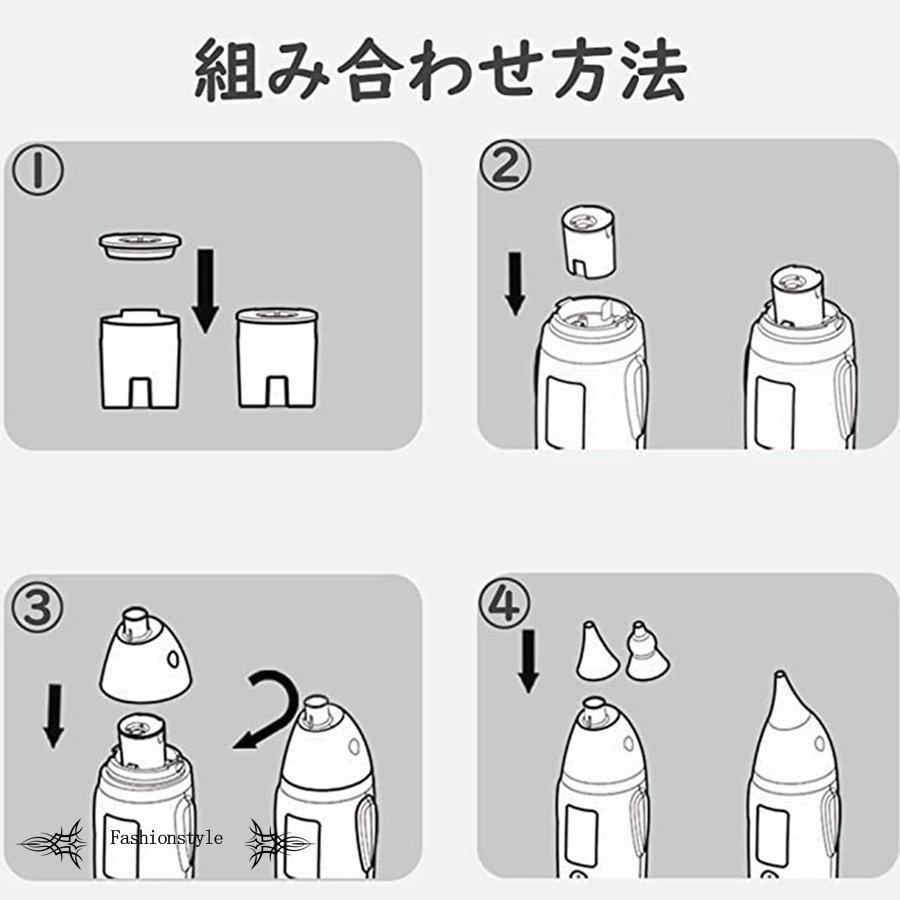 組み合わせ方法

①

②

③

④

Fashionstyle