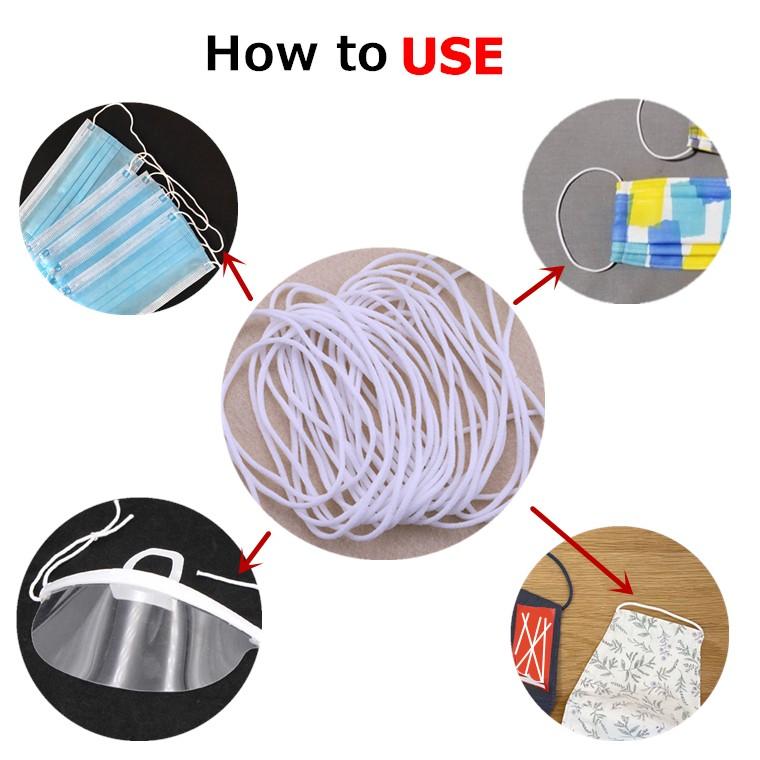 How to USE