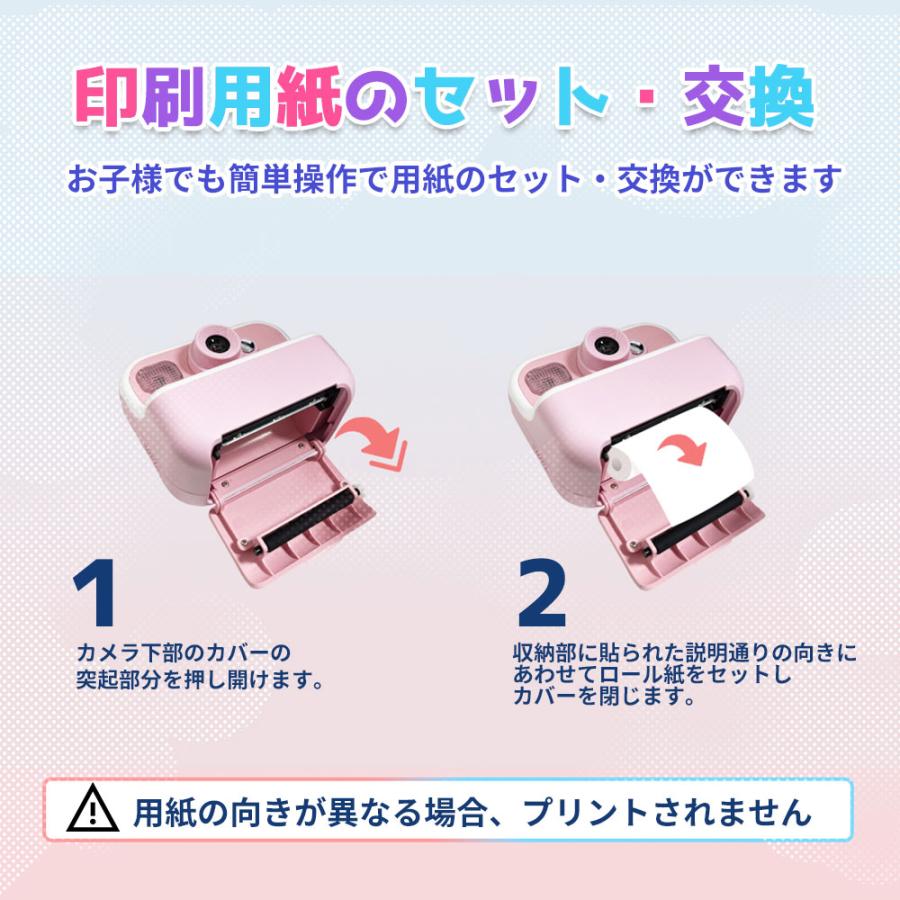 印刷用紙のセット・交換

お子様でも簡単操作で用紙のセット・交換ができます

1

カメラ下部のカバーの突起部分を押し開けます。

2

収納部に貼られた説明通りの向きにあわせてロール紙をセットしカバーを閉じます。

用紙の向きが異なる場合、プリントされません