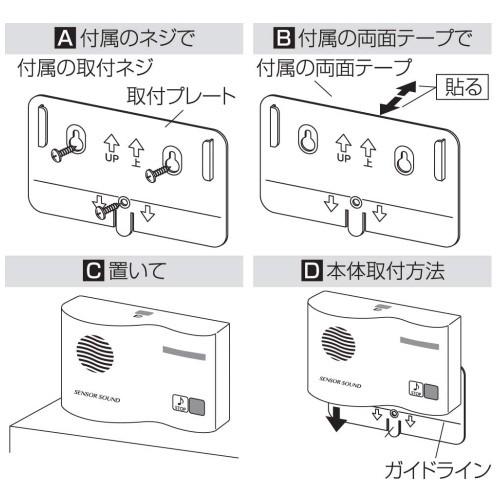 A 付属のネジで

付属の取付ネジ

取付プレート

UP 上

B 付属の両面テープで

付属の両面テープ

貼る

UP 上

C 置いて

SENSOR SOUND

STOP

D 本体取付方法

SENSOR SOUND

STOP

ガイドライン