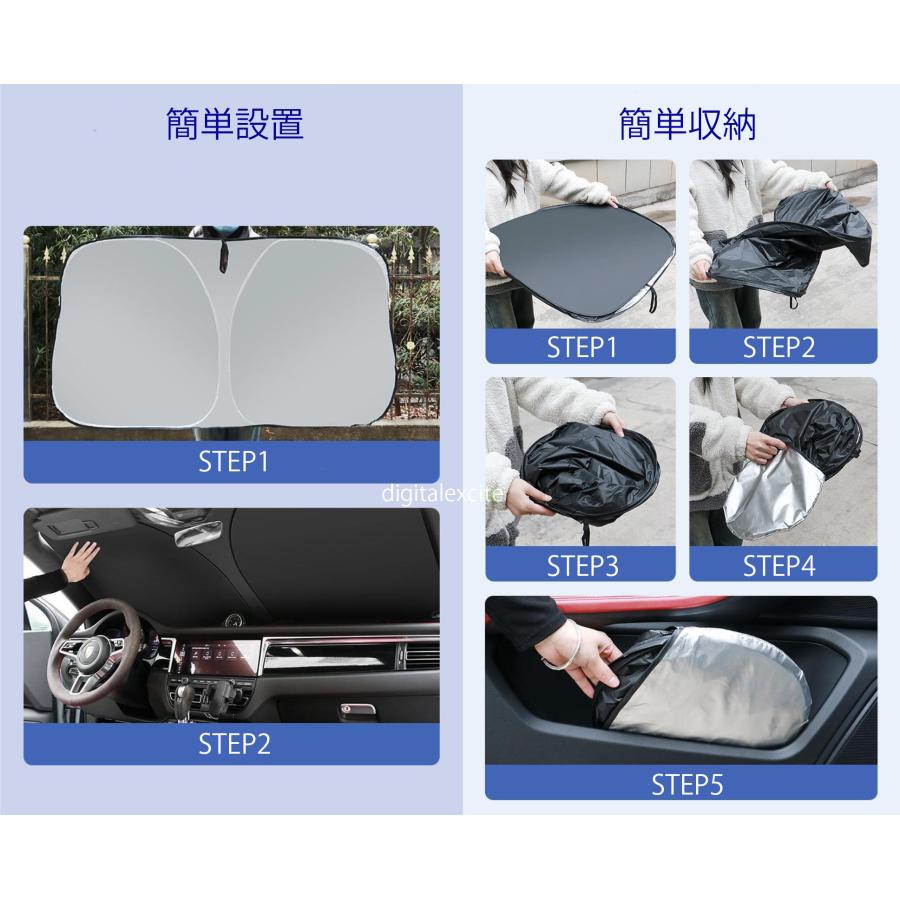 簡単設置

STEP1

STEP2

簡単収納

STEP1

STEP2

STEP3

STEP4

STEP5

digitalexcite