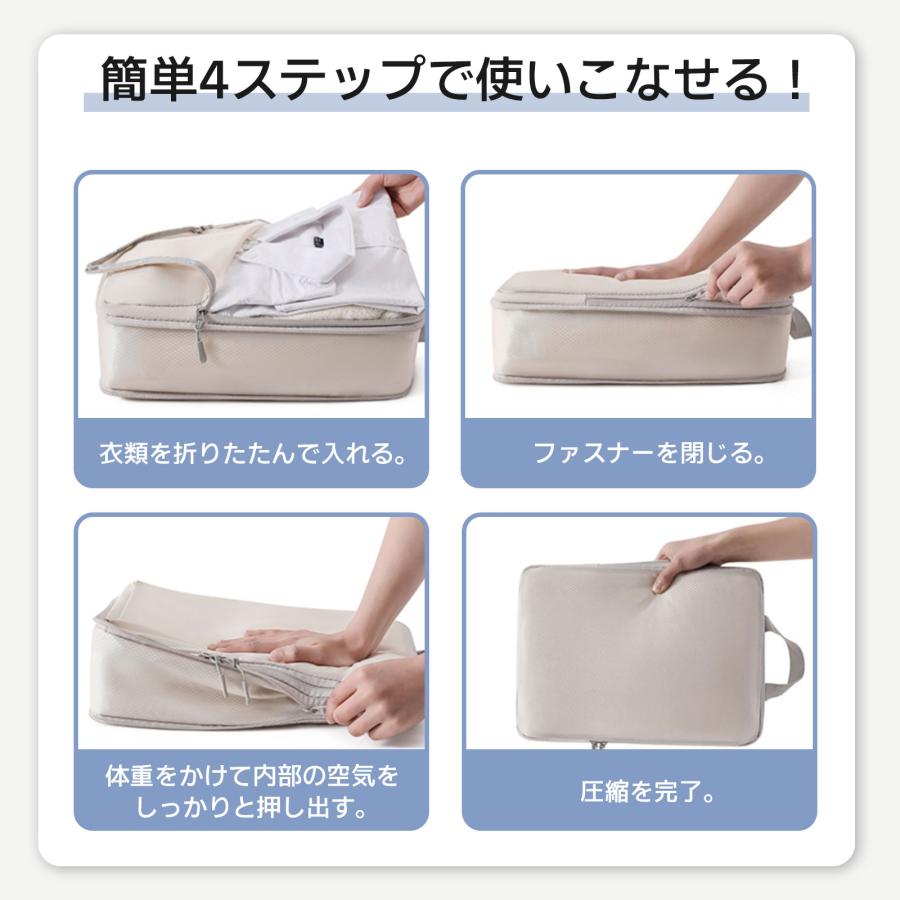 簡単4ステップで使いこなせる！

衣類を折りたたんで入れる。

ファスナーを閉じる。

体重をかけて内部の空気をしっかりと押し出す。

圧縮を完了。