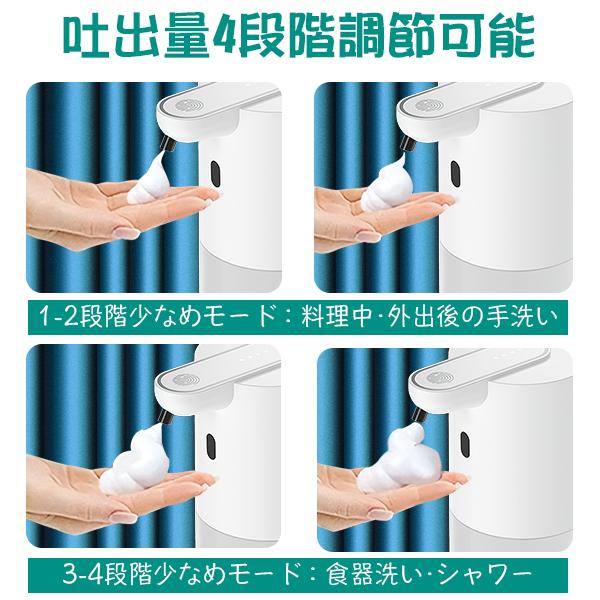 吐出量4段階調節可能

1-2段階少なめモード：料理中·外出後の手洗い

3-4段階少なめモード：食器洗い·シャワー