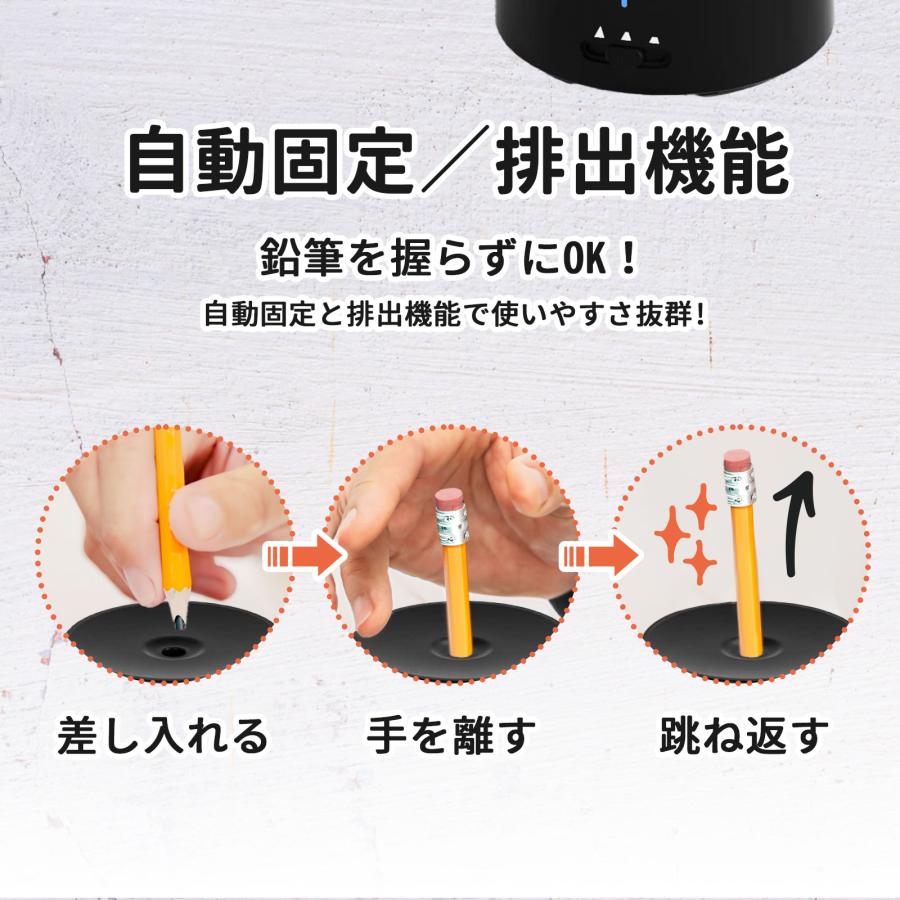 自動固定／排出機能

鉛筆を握らずにOK！

自動固定と排出機能で使いやすさ抜群！

差し入れる

手を離す

跳ね返す