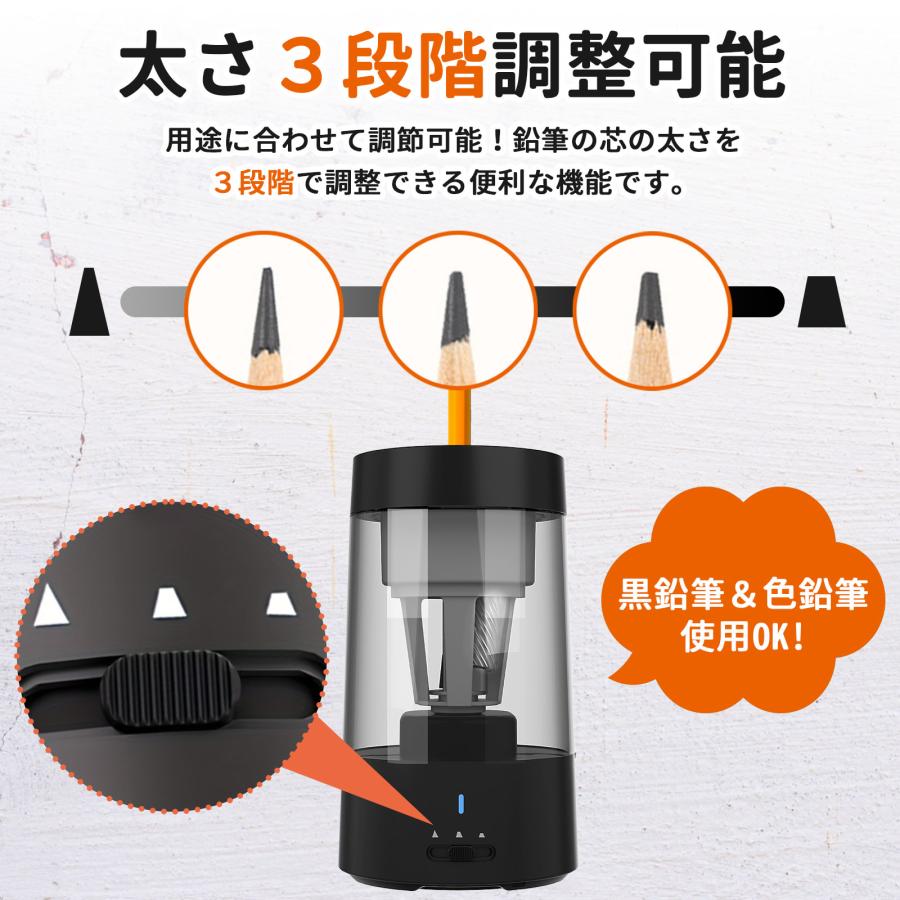 太さ３段階調整可能

用途に合わせて調節可能！鉛筆の芯の太さを３段階で調整できる便利な機能です。

黒鉛筆＆色鉛筆使用OK！