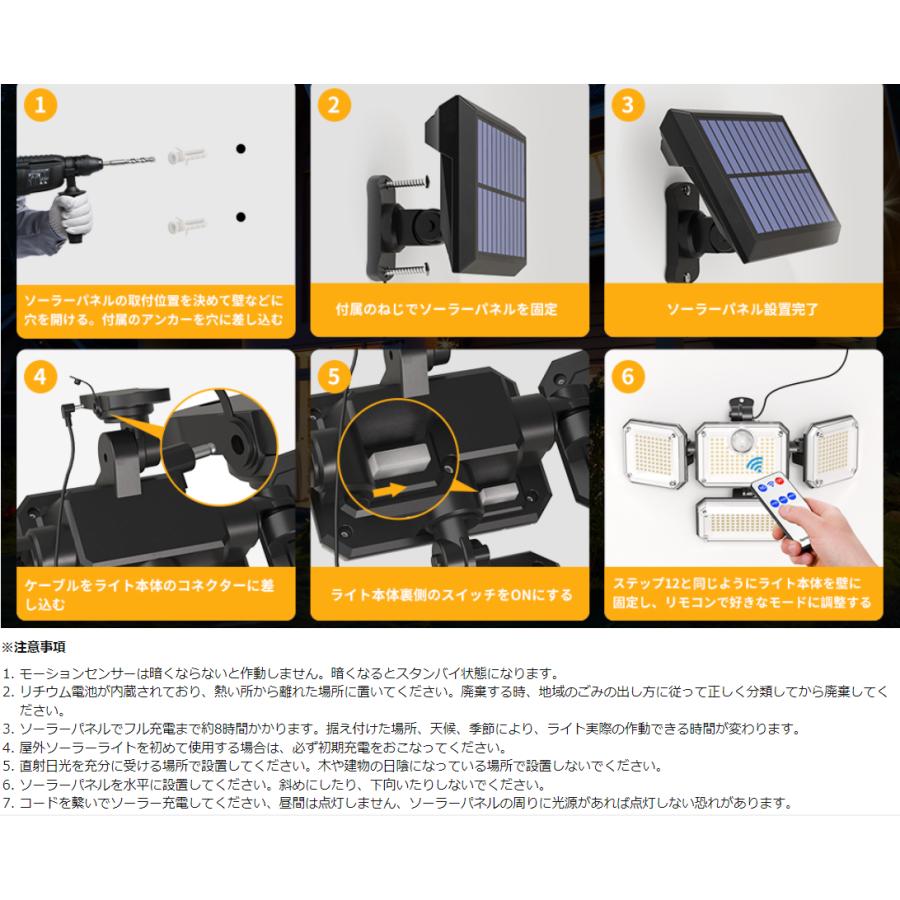 1

ソーラーパネルの取付位置を決めて壁などに穴を開ける。付属のアンカーを穴に差し込む

2

付属のねじでソーラーパネルを固定

3

ソーラーパネル設置完了

4

ケーブルをライト本体のコネクターに差し込む

5

ライト本体裏側のスイッチをONにする

6

ステップ12と同じようにライト本体を壁に固定し、リモコンで好きなモードに調整する

※注意事項

1. モーションセンサーは暗くならないと作動しません。暗くなるとスタンバイ状態になります。
2. リチウム電池が内蔵されており、熱い所から離れた場所に置いてください。廃棄する時、地域のごみの出し方に従って正しく分類してから廃棄してください。
3. ソーラーパネルでフル充電まで約8時間かかります。据え付けた場所、天候、季節により、ライト実際の作動できる時間が変わります。
4. 屋外ソーラーライトを初めて使用する場合は、必ず初期充電をおこなってください。
5. 直射日光を充分に受ける場所で設置してください。木や建物の日陰になっている場所で設置しないでください。
6. ソーラーパネルを水平に設置してください。斜めにしたり、下向いたりしないでください。
7. コードを繋いでソーラー充電してください、昼間は点灯しません、ソーラーパネルの周りに光源があれば点灯しない恐れがあります。