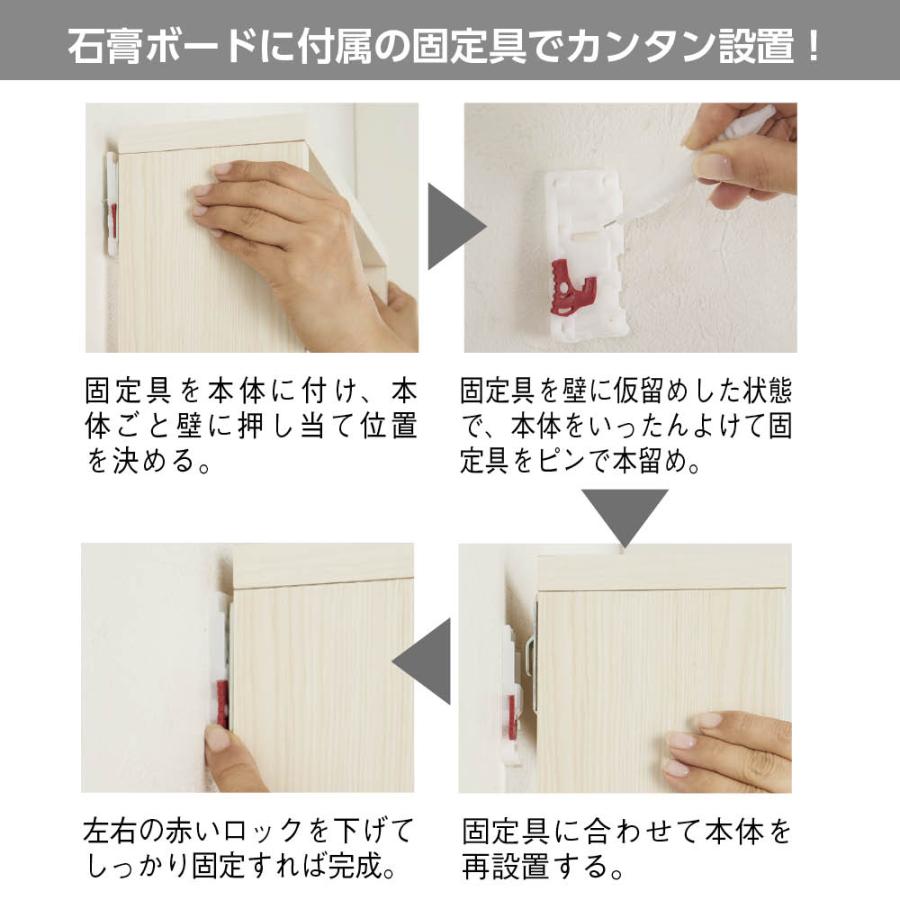 石膏ボードに付属の固定具でカンタン設置！

固定具を本体に付け、本体ごと壁に押し当て位置を決める。

固定具を壁に仮留めした状態で、本体をいったんよけて固定具をピンで本留め。

固定具に合わせて本体を再設置する。

左右の赤いロックを下げてしっかり固定すれば完成。