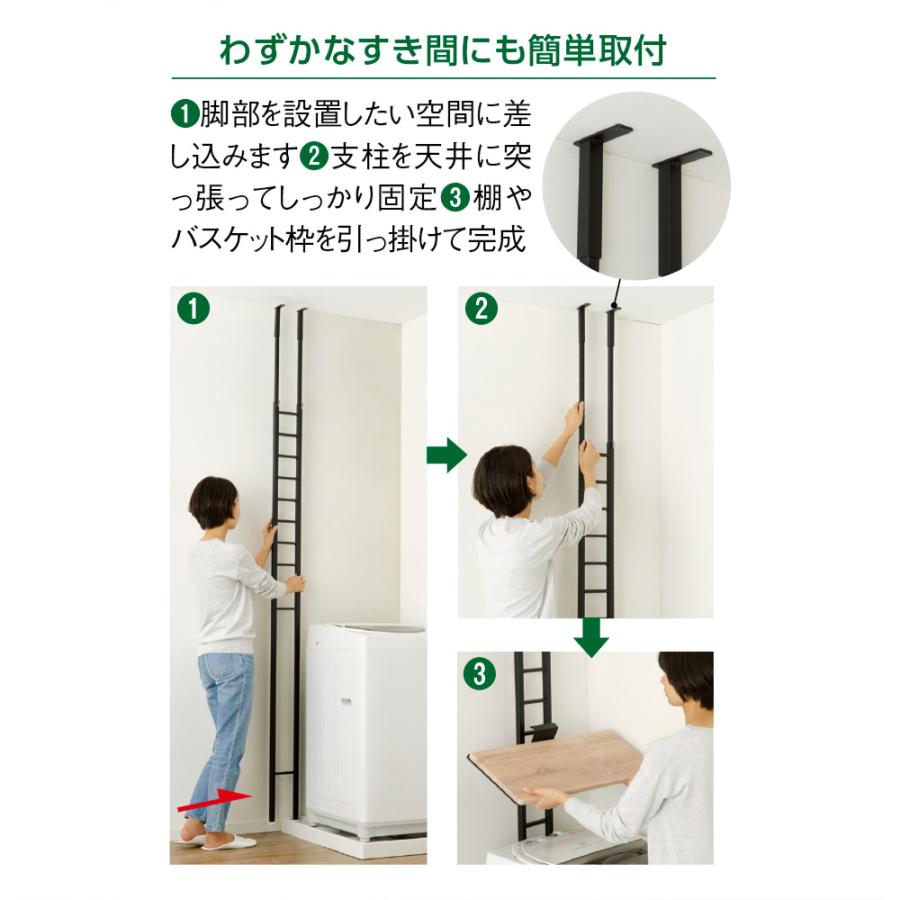 わずかなすき間にも簡単取付

❶脚部を設置したい空間に差し込みます❷支柱を天井に突っ張ってしっかり固定❸棚やバスケット枠を引っ掛けて完成

❶

❷

❸