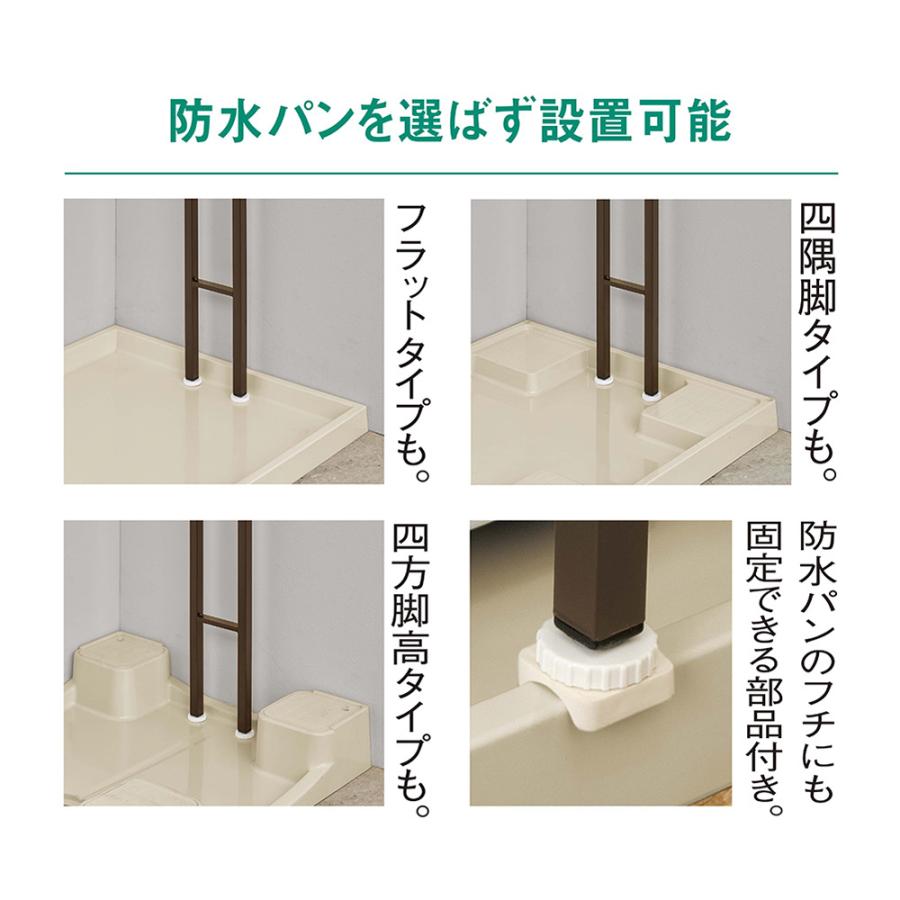 防水パンを選ばず設置可能

フラットタイプも。

四隅脚タイプも。

四方脚高タイプも。

防水パンのフチにも固定できる部品付き。