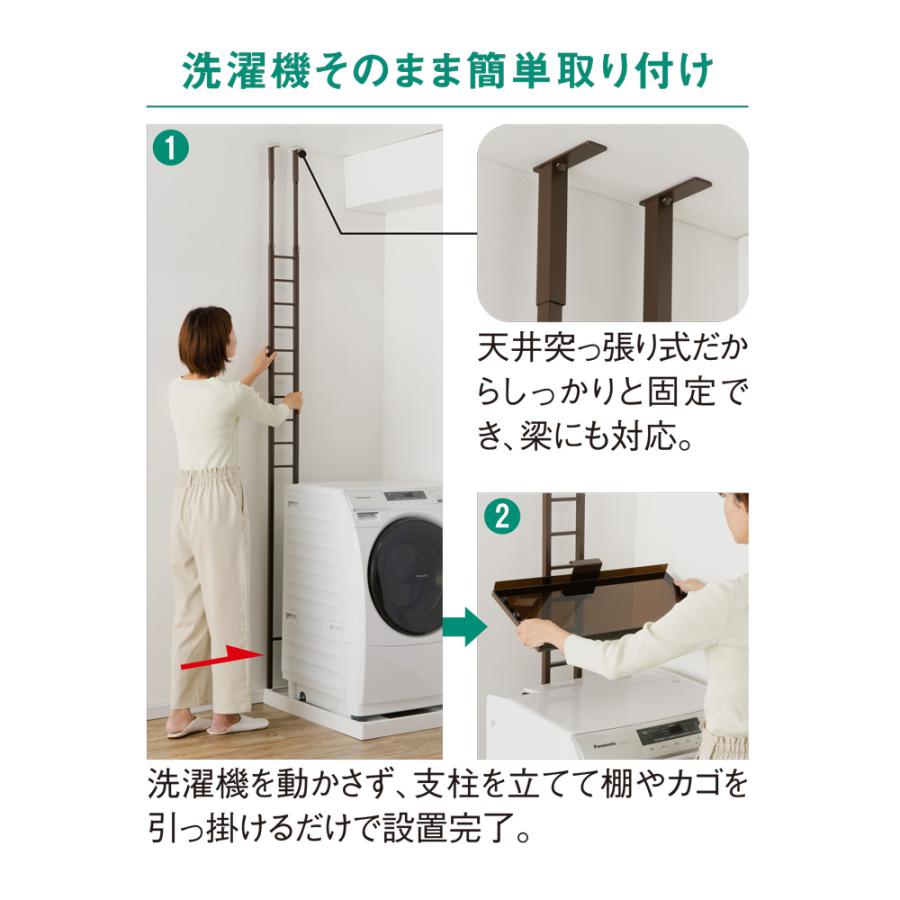 洗濯機そのまま簡単取り付け

1

天井突っ張り式だからしっかりと固定でき、梁にも対応。

2

Panasonic

洗濯機を動かさず、支柱を立てて棚やカゴを引っ掛けるだけで設置完了。