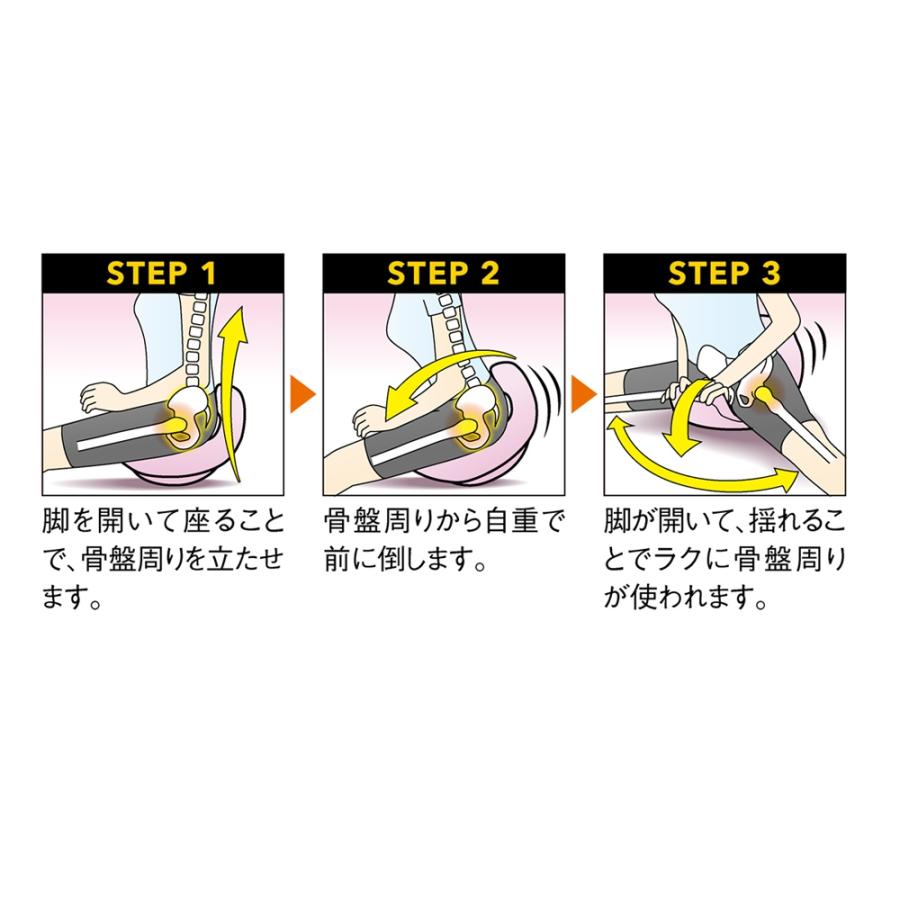 STEP 1

脚を開いて座ることで、骨盤周りを立たせます。

STEP 2

骨盤周りから自重で前に倒します。

STEP 3

脚が開いて、揺れることでラクに骨盤周りが使われます。