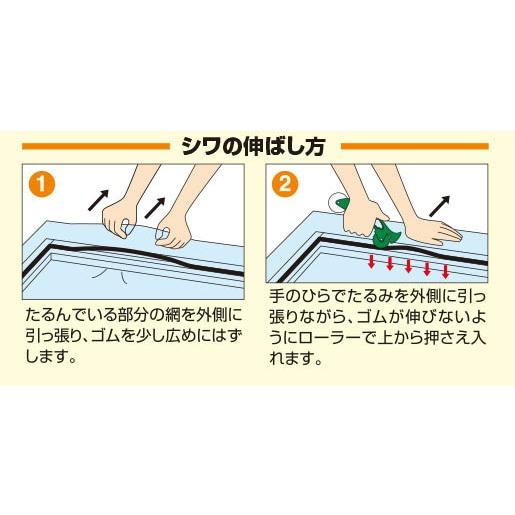 シワの伸ばし方

1

たるんでいる部分の網を外側に引っ張り、ゴムを少し広めにはずします。

2

手のひらでたるみを外側に引っ張りながら、ゴムが伸びないようにローラーで上から押さえ入れます。