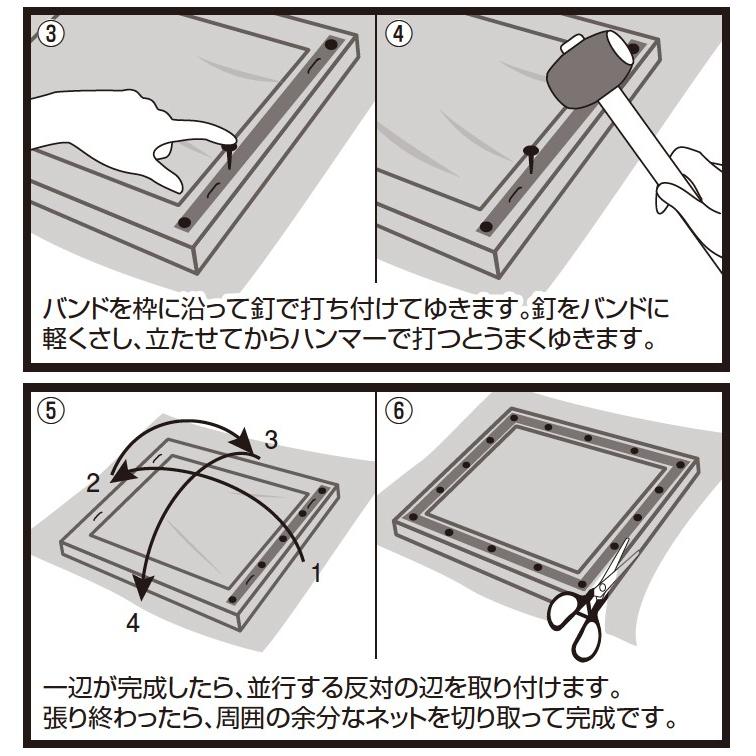 ③

④

バンドを枠に沿って釘で打ち付けてゆきます。釘をバンドに軽くさし、立たせてからハンマーで打つとうまくゆきます。

⑤

3

2

1

4

⑥

一辺が完成したら、並行する反対の辺を取り付けます。
張り終わったら、周囲の余分なネットを切り取って完成です。