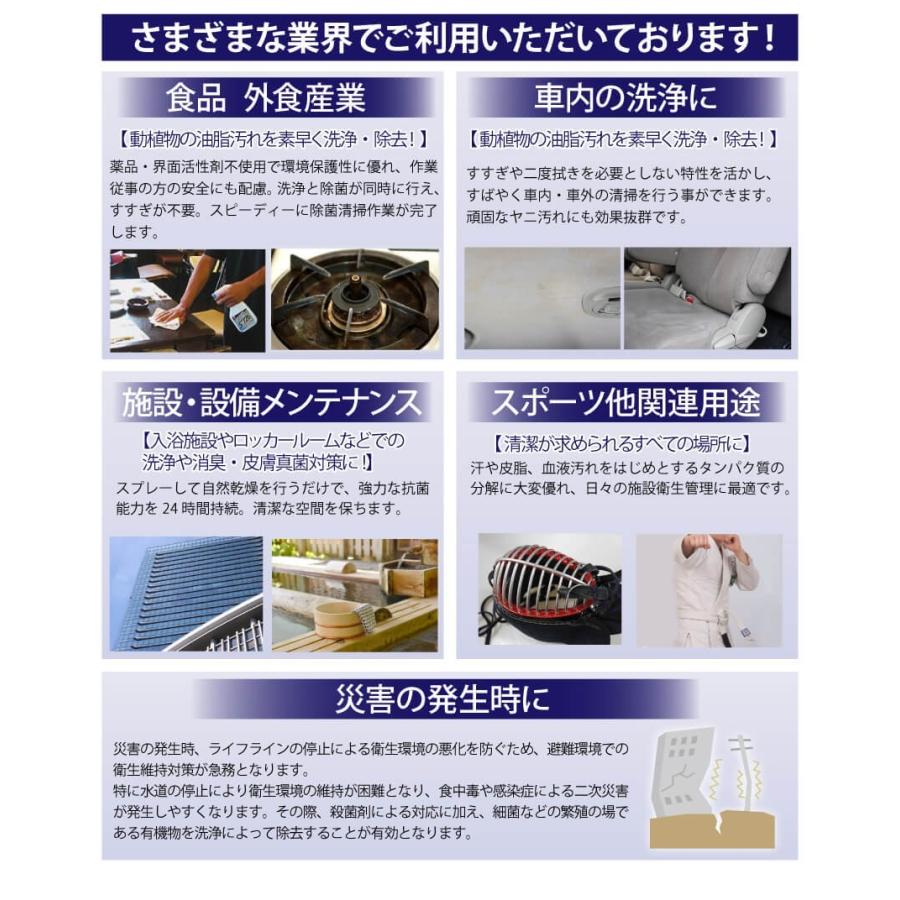 さまざまな業界でご利用いただいております！

食品 外食産業

【動植物の油脂汚れを素早く洗浄・除去！】

薬品・界面活性剤不使用で環境保護性に優れ、作業従事の方の安全にも配慮。洗浄と除菌が同時に行え、すすぎが不要。スピーディーに除菌清掃作業が完了します。

車内の洗浄に

【動植物の油脂汚れを素早く洗浄・除去！】

すすぎや二度拭きを必要としない特性を活かし、すばやく車内・車外の清掃を行う事ができます。頑固なヤニ汚れにも効果抜群です。

施設・設備メンテナンス

【入浴施設やロッカールームなどでの洗浄や消臭・皮膚真菌対策に!】

スプレーして自然乾燥を行うだけで、強力な抗菌能力を 24 時間持続。清潔な空間を保ちます。

スポーツ他関連用途

【清潔が求められるすべての場所に】

汗や皮脂、血液汚れをはじめとするタンパク質の分解に大変優れ、日々の施設衛生管理に最適です。

災害の発生時に

災害の発生時、ライフラインの停止による衛生環境の悪化を防ぐため、避難環境での衛生維持対策が急務となります。
特に水道の停止により衛生環境の維持が困難となり、食中毒や感染症による二次災害が発生しやすくなります。その際、殺菌剤による対応に加え、細菌などの繁殖の場である有機物を洗浄によって除去することが有効となります。